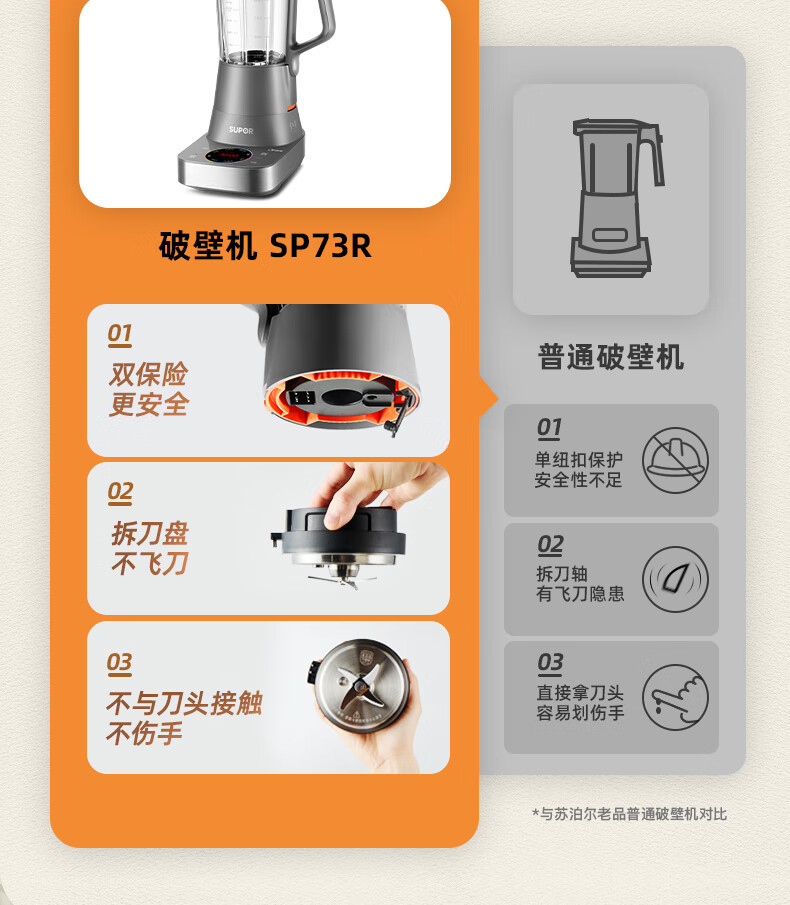 SUPOR

破壁机 SP73R

01
双保险
更安全

02
拆刀盘
不飞刀

03
不与刀头接触
不伤手

普通破壁机

01
单纽扣保护
安全性不足

02
拆刀轴
有飞刀隐患

03
直接拿刀头
容易划伤手

*与苏泊尔老品普通破壁机对比