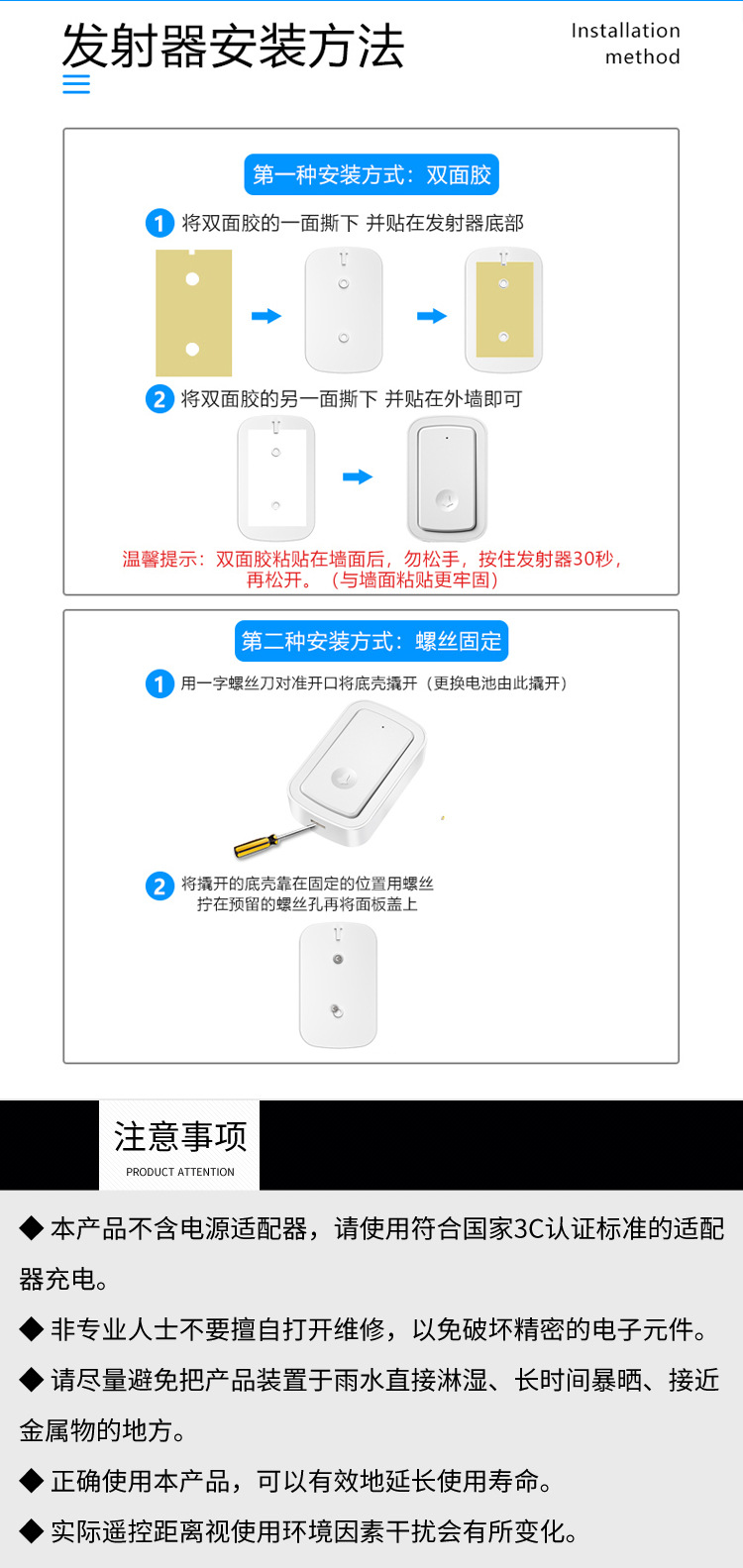 发射器安装方法

Installation method

第一种安装方式：双面胶

1 将双面胶的一面撕下 并贴在发射器底部

2 将双面胶的另一面撕下 并贴在外墙即可

温馨提示：双面胶粘贴在墙面后，勿松手，按住发射器30秒，再松开。（与墙面粘贴更牢固）

第二种安装方式：螺丝固定

1 用一字螺丝刀对准开口将底壳撬开（更换电池由此撬开）

2 将撬开的底壳靠在固定的位置用螺丝拧在预留的螺丝孔再将面板盖上

注意事项
PRODUCT ATTENTION

◆ 本产品不含电源适配器，请使用符合国家3C认证标准的适配器充电。

◆ 非专业人士不要擅自打开维修，以免破坏精密的电子元件。

◆ 请尽量避免把产品装置于雨水直接淋湿、长时间暴晒、接近金属物的地方。

◆ 正确使用本产品，可以有效地延长使用寿命。

◆ 实际遥控距离视使用环境因素干扰会有所变化。