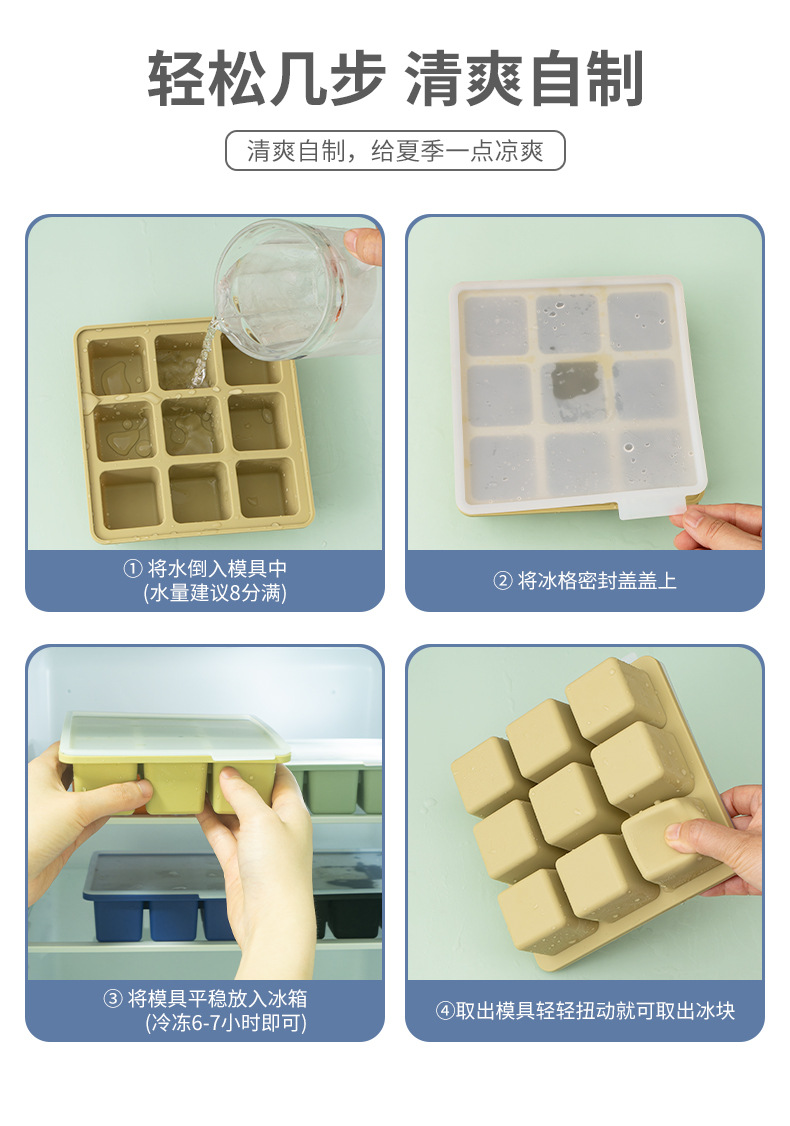 轻松几步 清爽自制

清爽自制，给夏季一点凉爽

① 将水倒入模具中
(水量建议8分满)

② 将冰格密封盖盖上

③ 将模具平稳放入冰箱
(冷冻6-7小时即可)

④取出模具轻轻扭动就可取出冰块