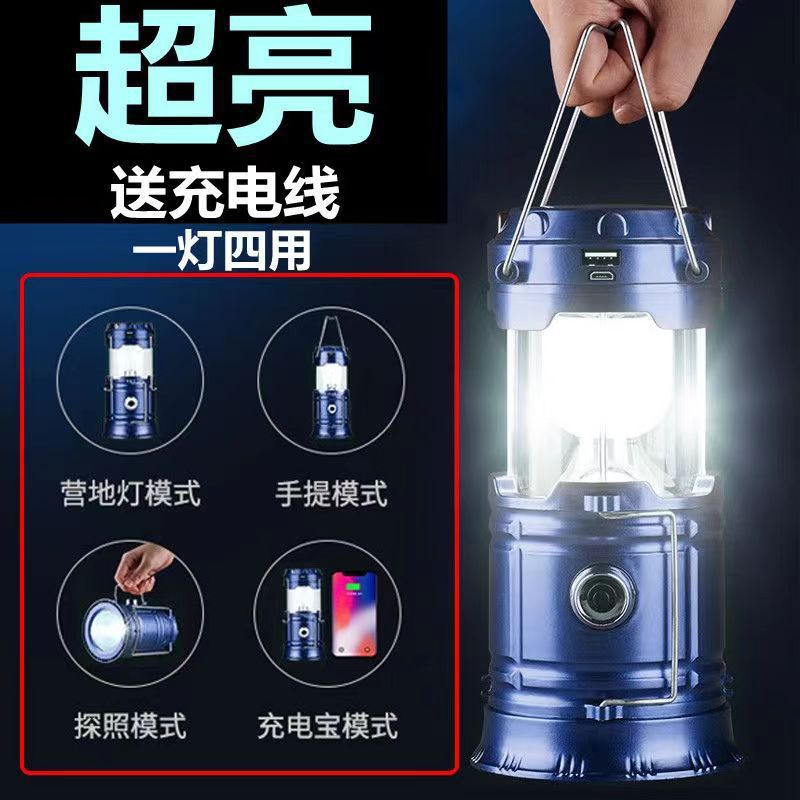 超亮
送充电线
一灯四用

营地灯模式
手提模式
探照模式
充电宝模式