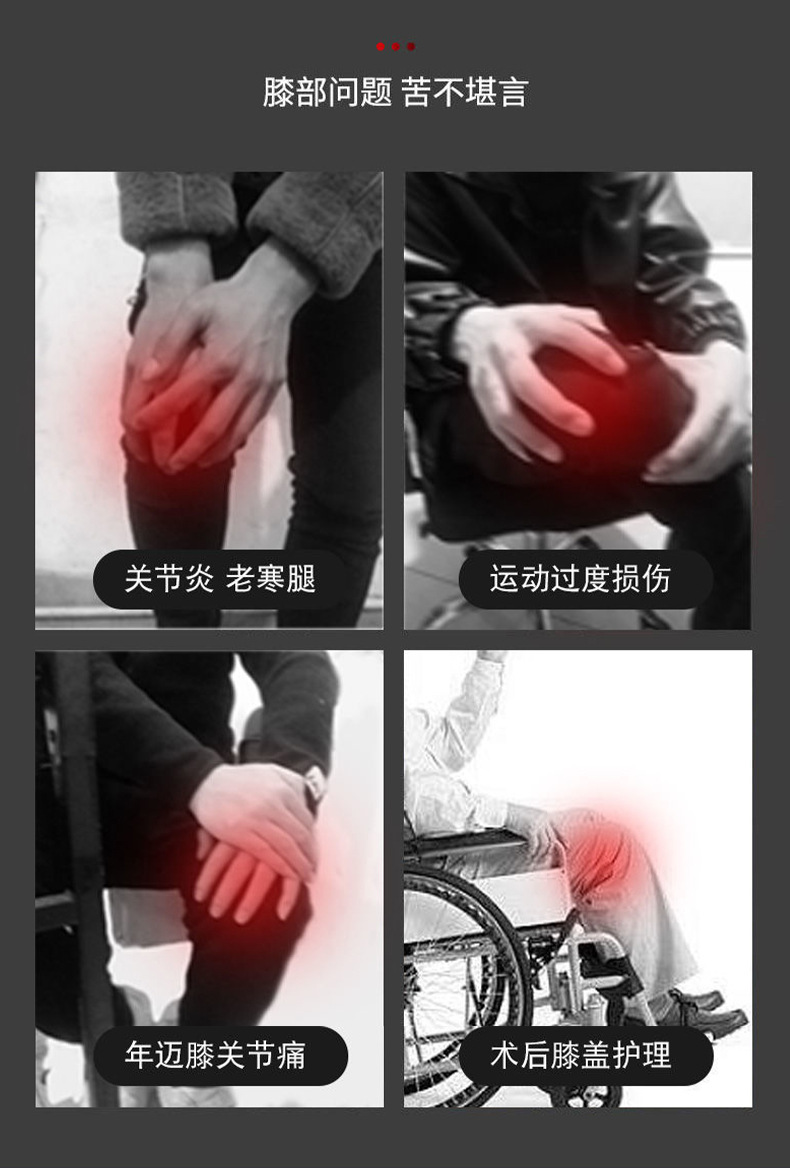 膝部问题 苦不堪言

关节炎 老寒腿

运动过度损伤

年迈膝关节痛

术后膝盖护理