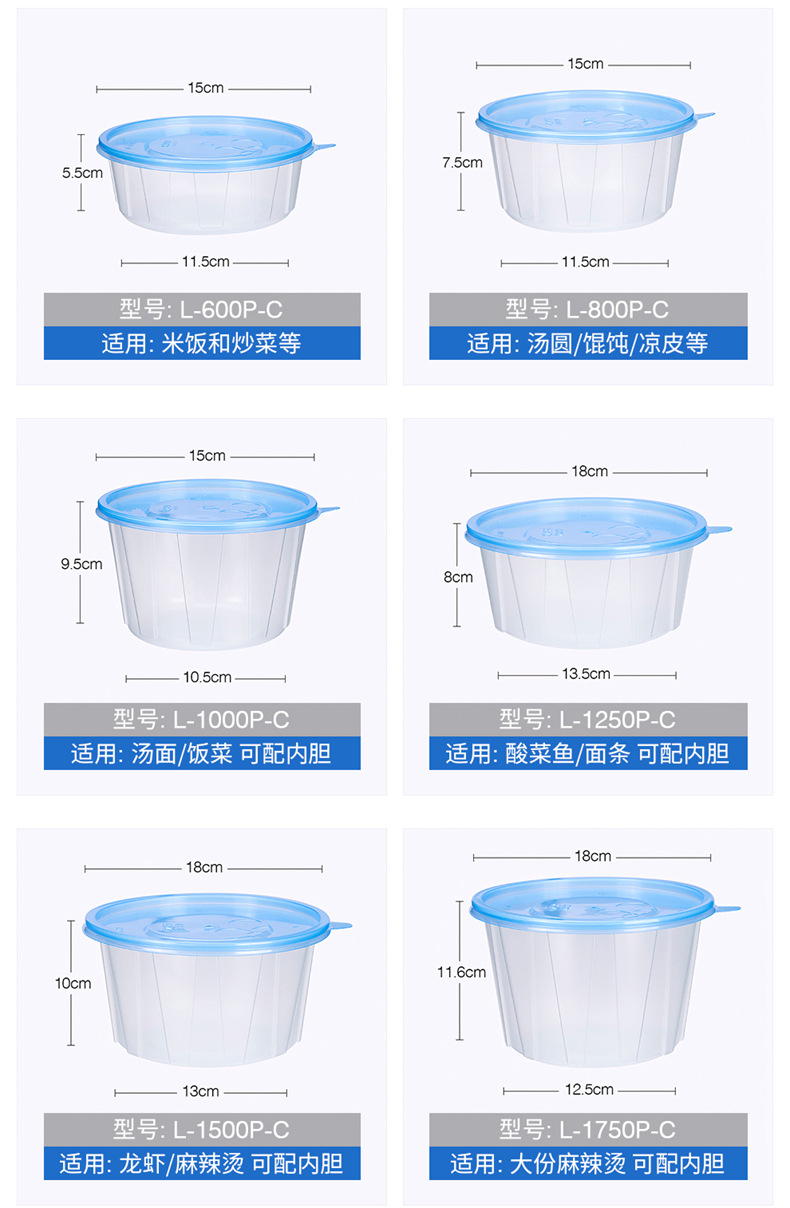 15cm
5.5cm
11.5cm
型号: L-600P-C
适用: 米饭和炒菜等

15cm
7.5cm
11.5cm
型号: L-800P-C
适用: 汤圆/馄饨/凉皮等

15cm
9.5cm
10.5cm
型号: L-1000P-C
适用: 汤面/饭菜 可配内胆

18cm
8cm
13.5cm
型号: L-1250P-C
适用: 酸菜鱼/面条 可配内胆

18cm
10cm
13cm
型号: L-1500P-C
适用: 龙虾/麻辣烫 可配内胆

18cm
11.6cm
12.5cm
型号: L-1750P-C
适用: 大份麻辣烫 可配内胆