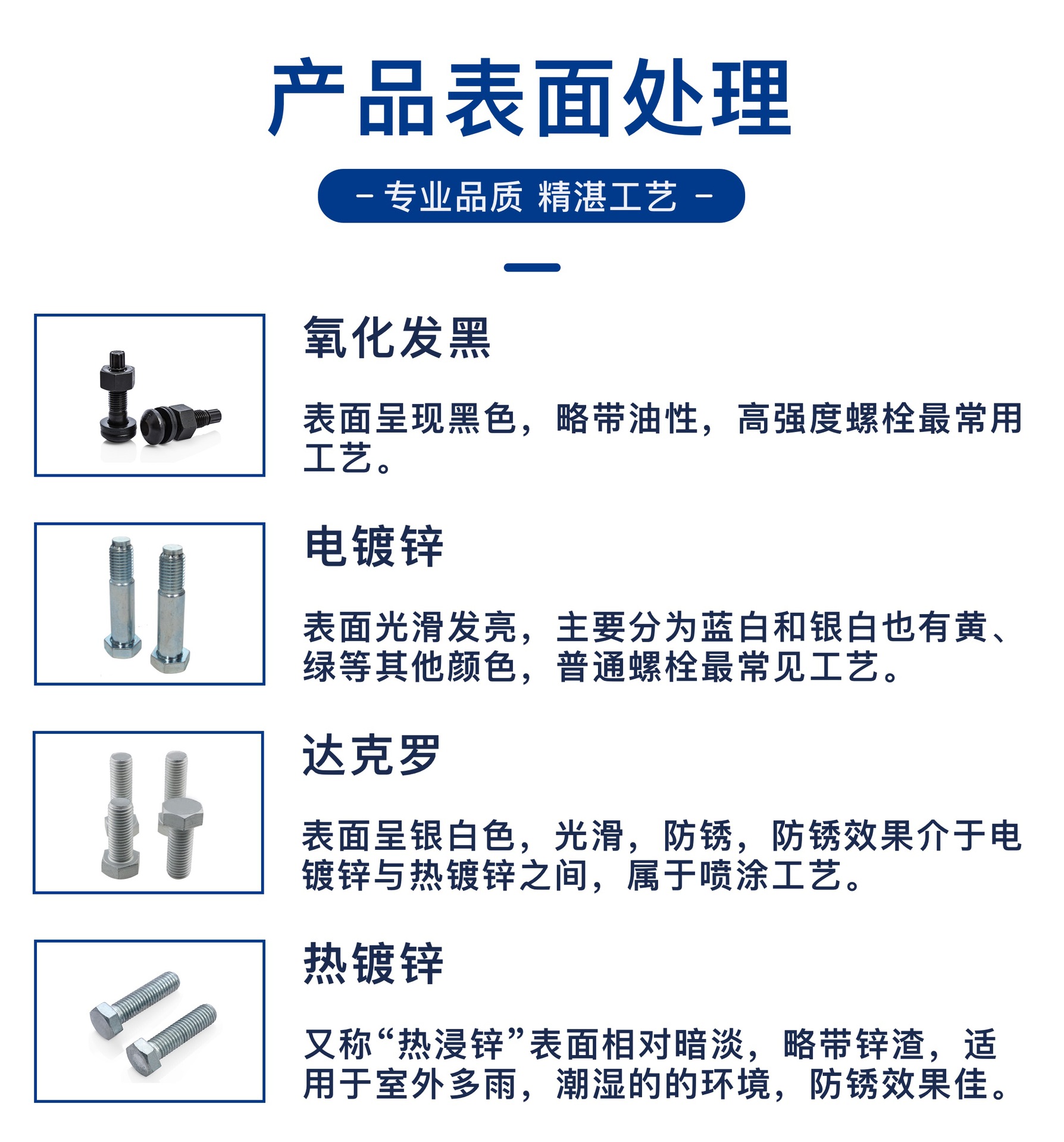 产品表面处理

- 专业品质 精湛工艺 -

氧化发黑

表面呈现黑色，略带油性，高强度螺栓最常用工艺。

电镀锌

表面光滑发亮，主要分为蓝白和银白也有黄、绿等其他颜色，普通螺栓最常见工艺。

达克罗

表面呈银白色，光滑，防锈，防锈效果介于电镀锌与热镀锌之间，属于喷涂工艺。

热镀锌

又称“热浸锌”表面相对暗淡，略带锌渣，适用于室外多雨，潮湿的的环境，防锈效果佳。