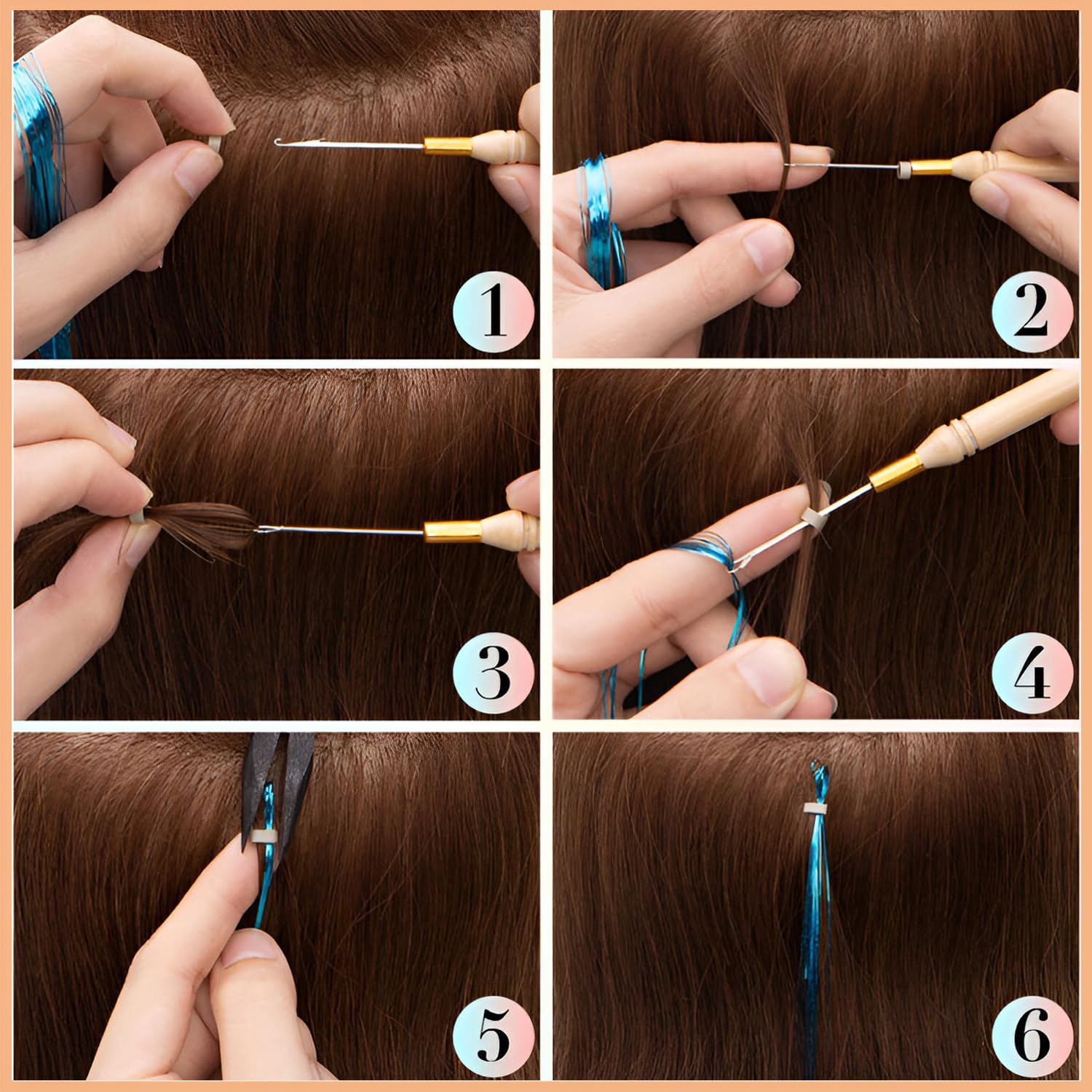 1

2

3

4

5

6