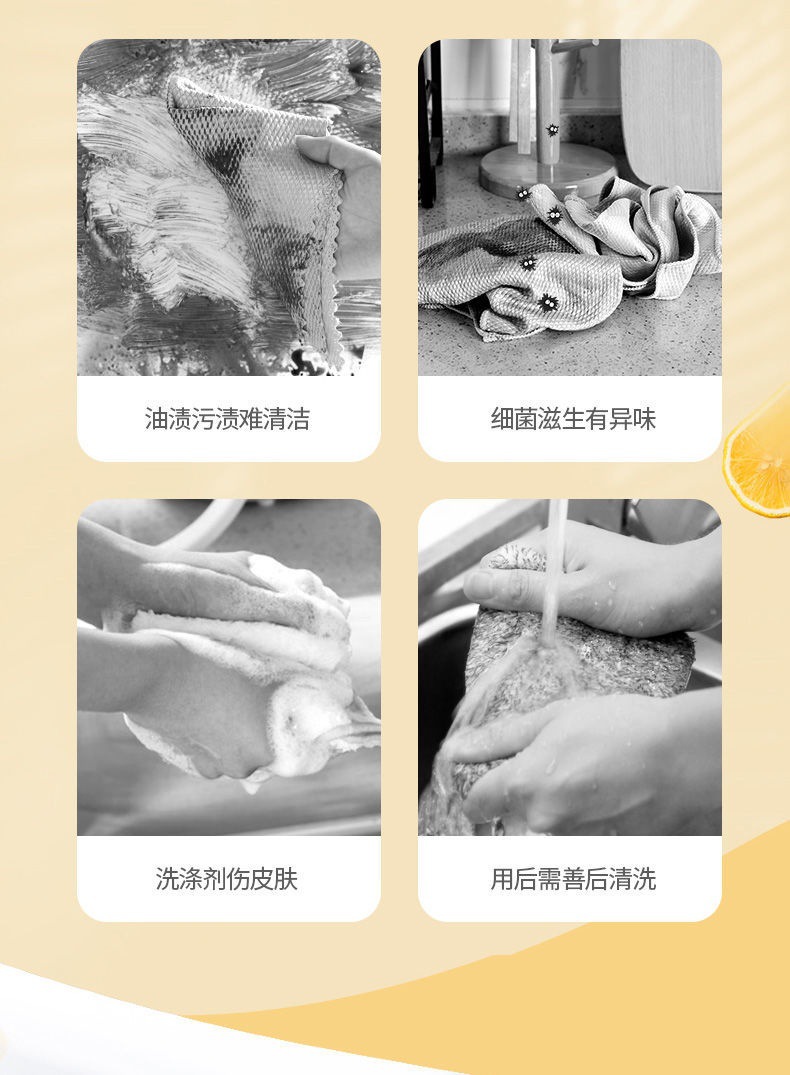 油渍污渍难清洁

细菌滋生有异味

洗涤剂伤皮肤

用后需善后清洗