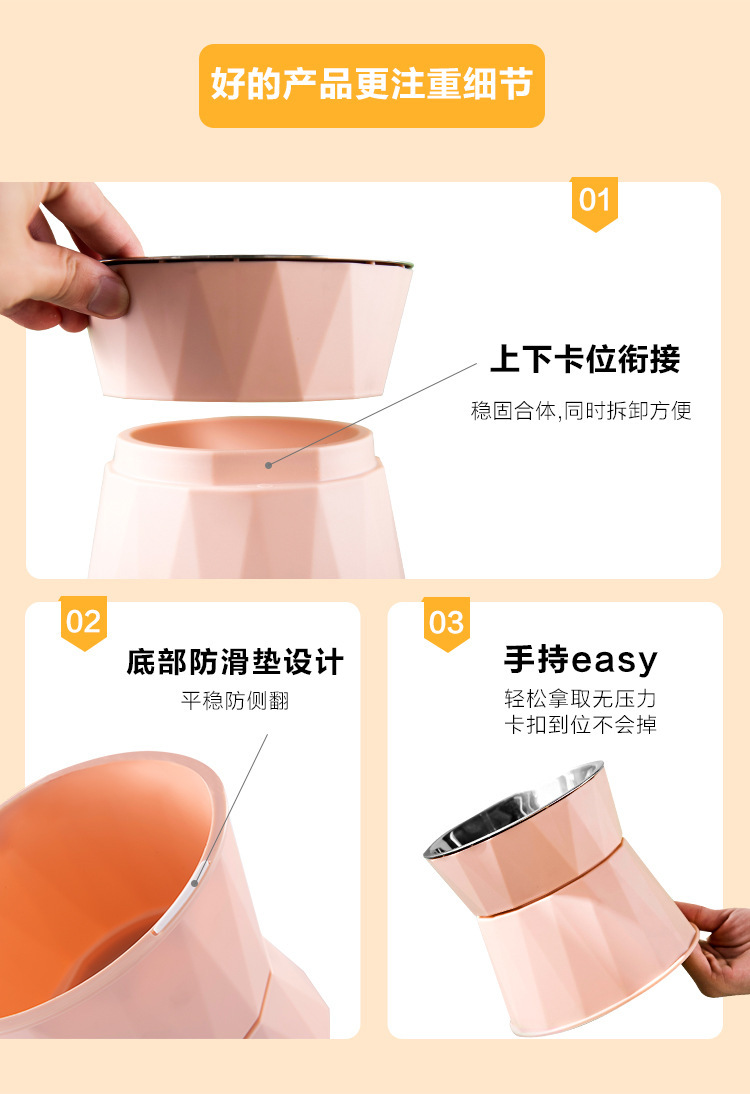 好的产品更注重细节

01

上下卡位衔接

稳固合体,同时拆卸方便

02

底部防滑垫设计

平稳防侧翻

03

手持easy

轻松拿取无压力
卡扣到位不会掉