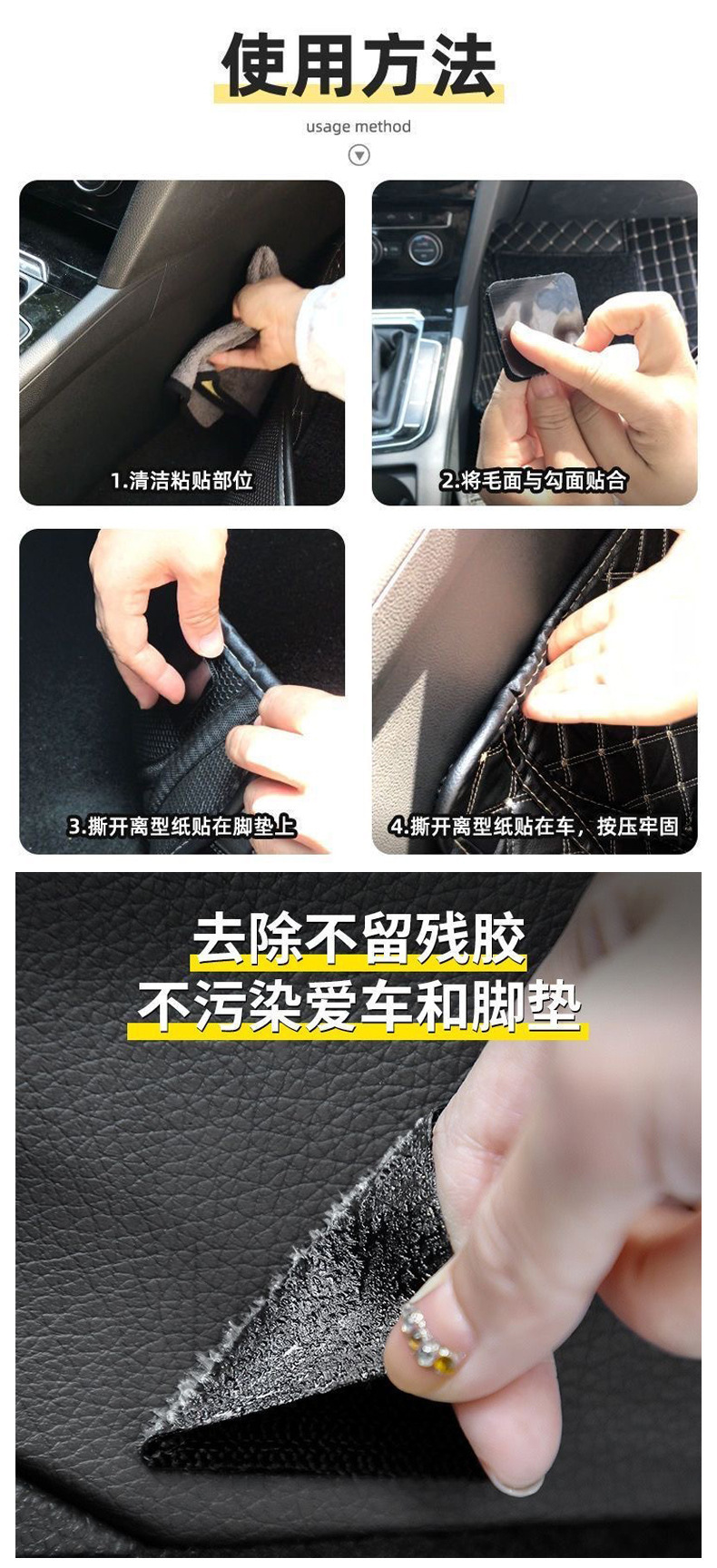 使用方法

usage method

1.清洁粘贴部位

2.将毛面与勾面贴合

3.撕开离型纸贴在脚垫上

4.撕开离型纸贴在车，按压牢固

去除不留残胶
不污染爱车和脚垫