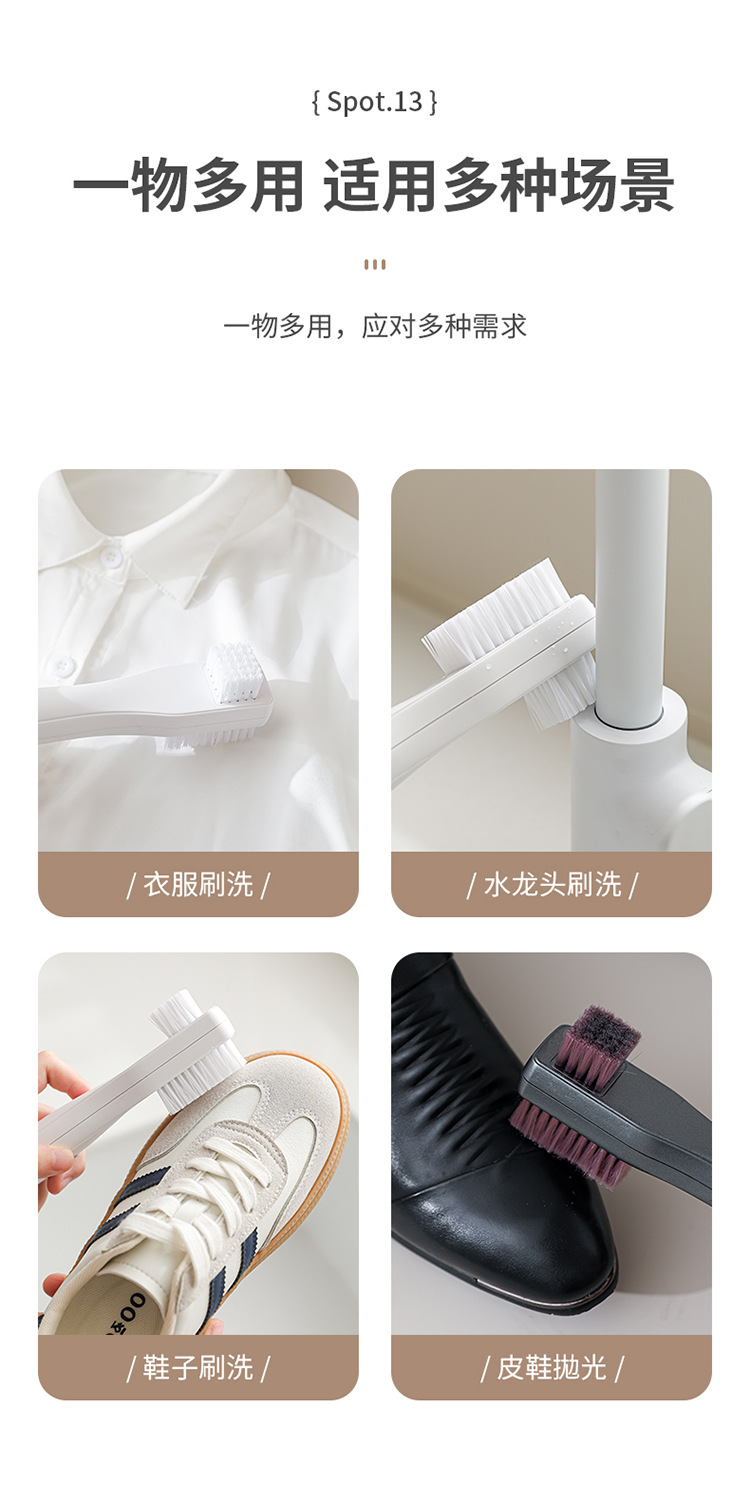 { Spot.13 }

一物多用 适用多种场景

一物多用，应对多种需求

/ 衣服刷洗 /

/ 水龙头刷洗 /

/ 鞋子刷洗 /

/ 皮鞋抛光 /