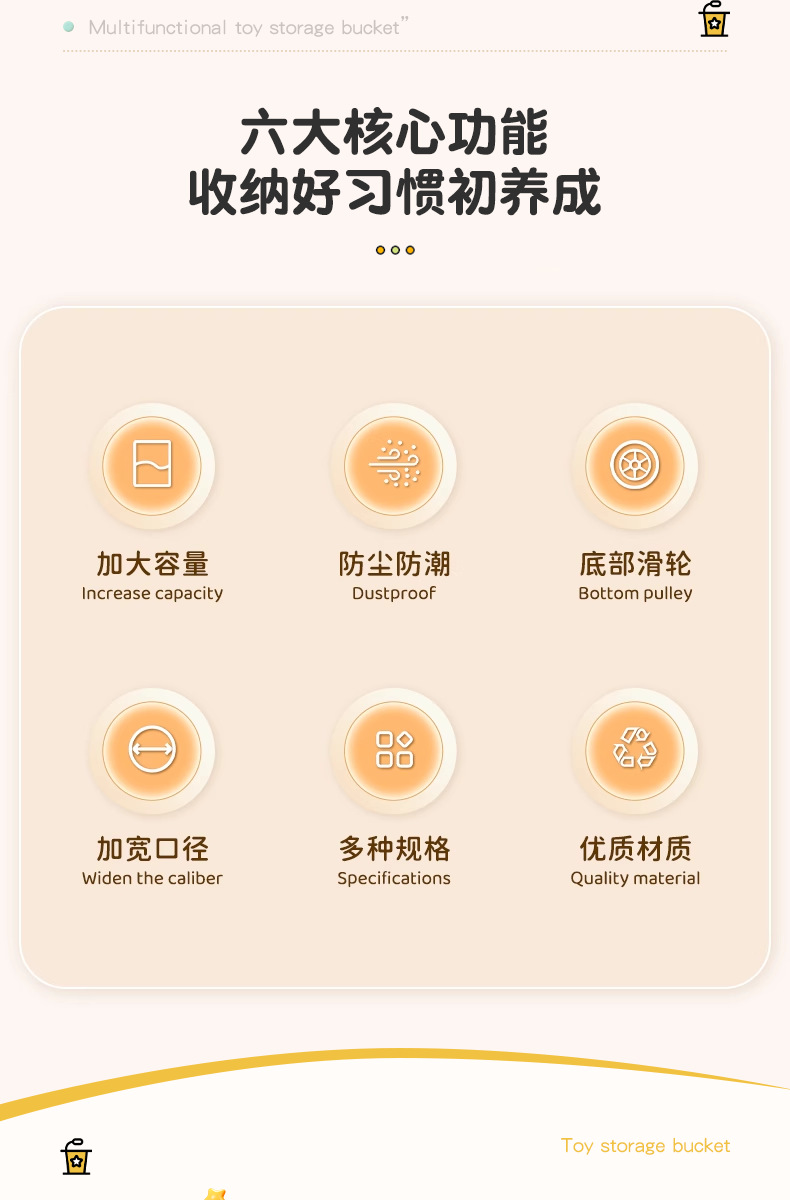 Multifunctional toy storage bucket"

六大核心功能
收纳好习惯初养成

加大容量
Increase capacity

防尘防潮
Dustproof

底部滑轮
Bottom pulley

加宽口径
Widen the caliber

多种规格
Specifications

优质材质
Quality material

Toy storage bucket