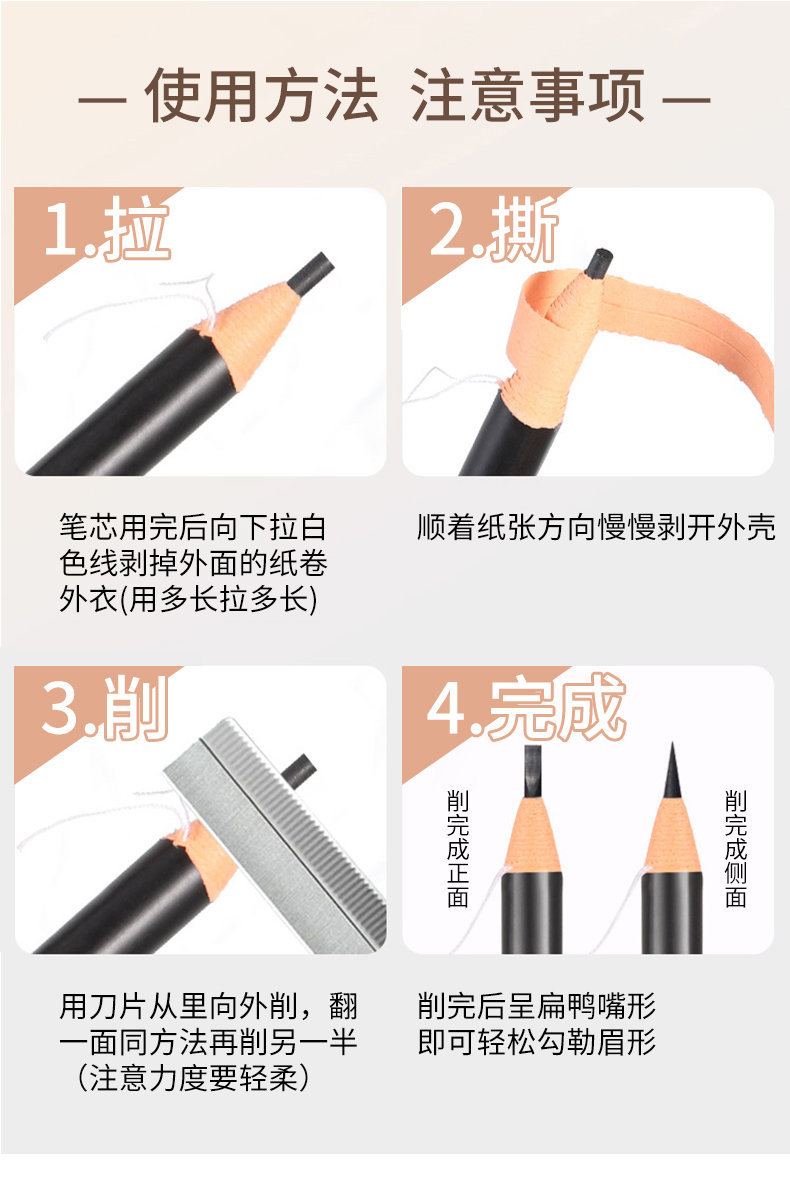 — 使用方法 注意事项 —

1.拉

笔芯用完后向下拉白色线剥掉外面的纸卷外衣(用多长拉多长)

2.撕

顺着纸张方向慢慢剥开外壳

3.削

用刀片从里向外削，翻一面同方法再削另一半（注意力度要轻柔）

4.完成

削完成正面

削完成侧面

削完后呈扁鸭嘴形即可轻松勾勒眉形