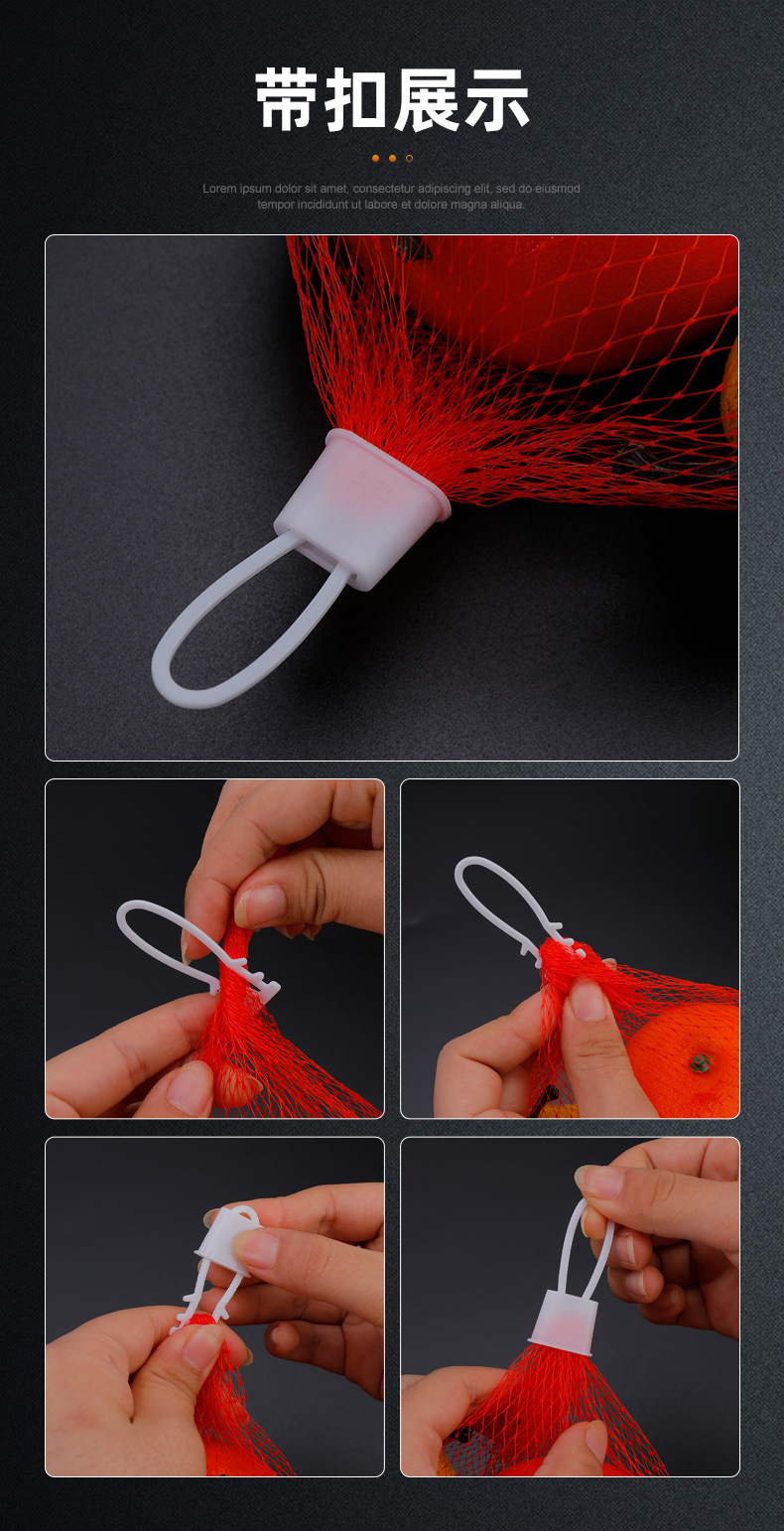 带扣展示

Lorem ipsum dolor sit amet, consectetur adipiscing elit, sed do eiusmod tempor incididunt ut labore et dolore magna aliqua.