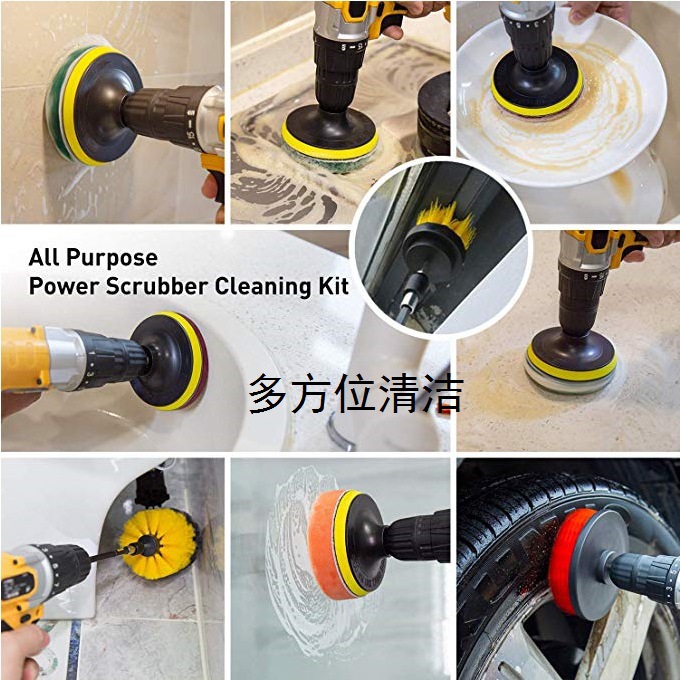 All Purpose
Power Scrubber Cleaning Kit

多方位清洁