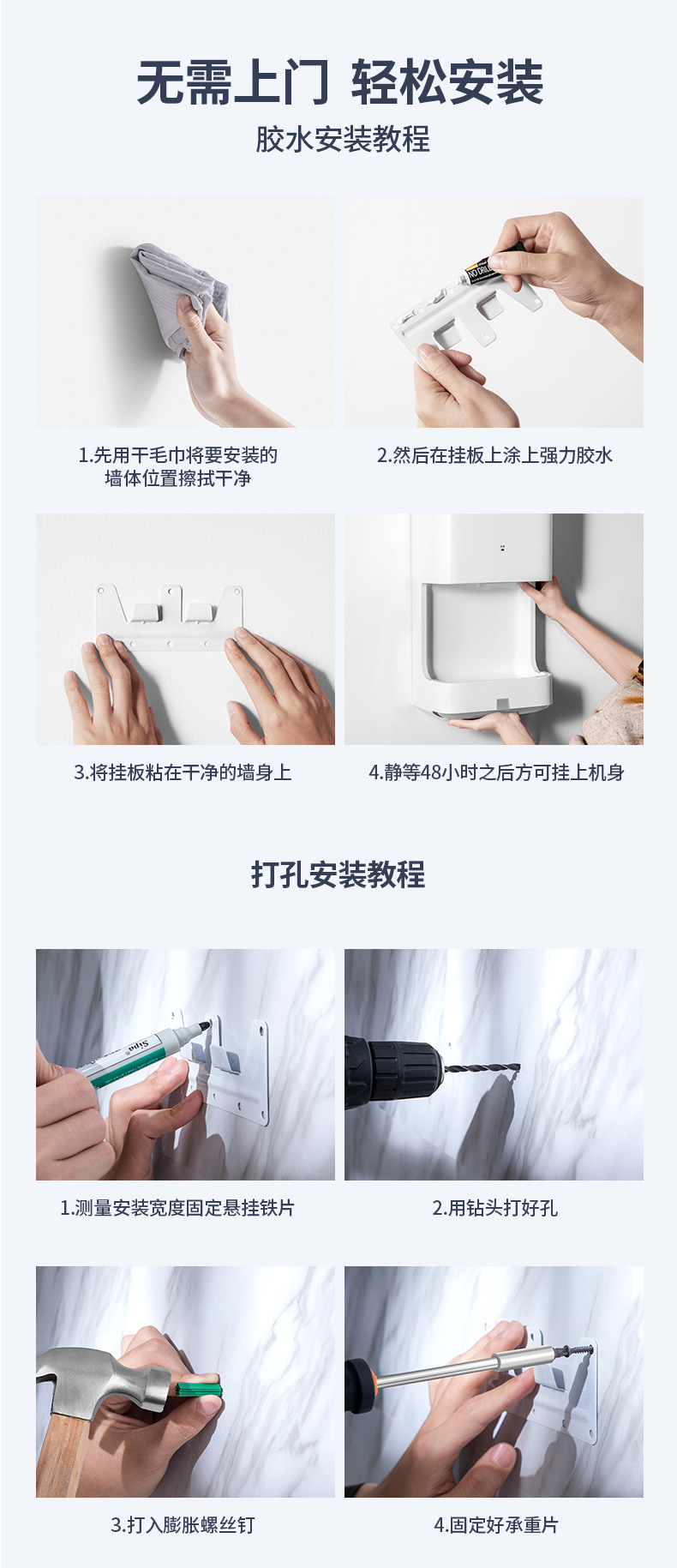 无需上门 轻松安装

胶水安装教程

NO DRILL

1.先用干毛巾将要安装的墙体位置擦拭干净

2.然后在挂板上涂上强力胶水

3.将挂板粘在干净的墙身上

4.静等48小时之后方可挂上机身

打孔安装教程

Sipa

1.测量安装宽度固定悬挂铁片

2.用钻头打好孔

3.打入膨胀螺丝钉

4.固定好承重片