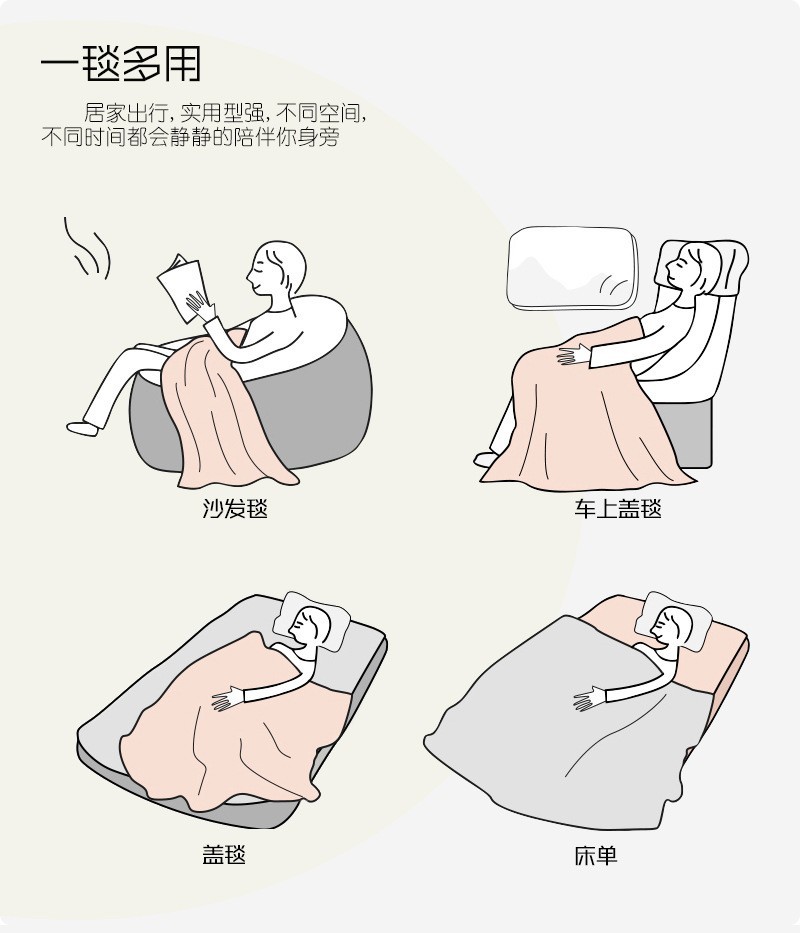 一毯多用

居家出行，实用型强，不同空间，不同时间都会静静的陪伴你身旁

沙发毯

车上盖毯

盖毯

床单