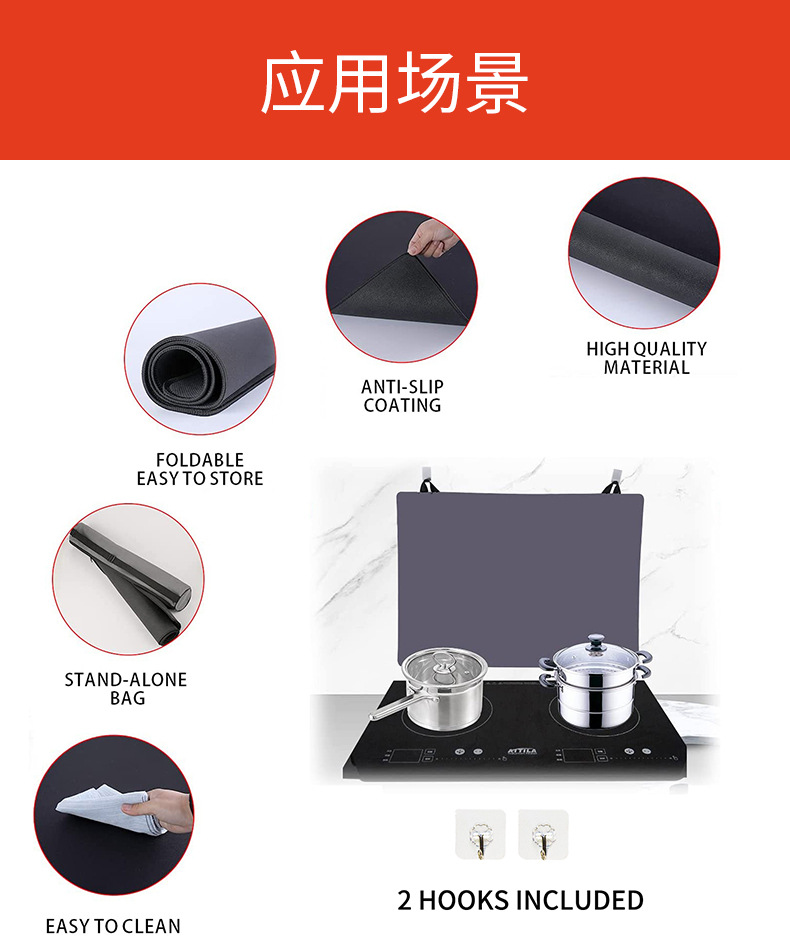 应用场景

ANTI-SLIP COATING

HIGH QUALITY MATERIAL

FOLDABLE EASY TO STORE

STAND-ALONE BAG

ATTILA

EASY TO CLEAN

2 HOOKS INCLUDED