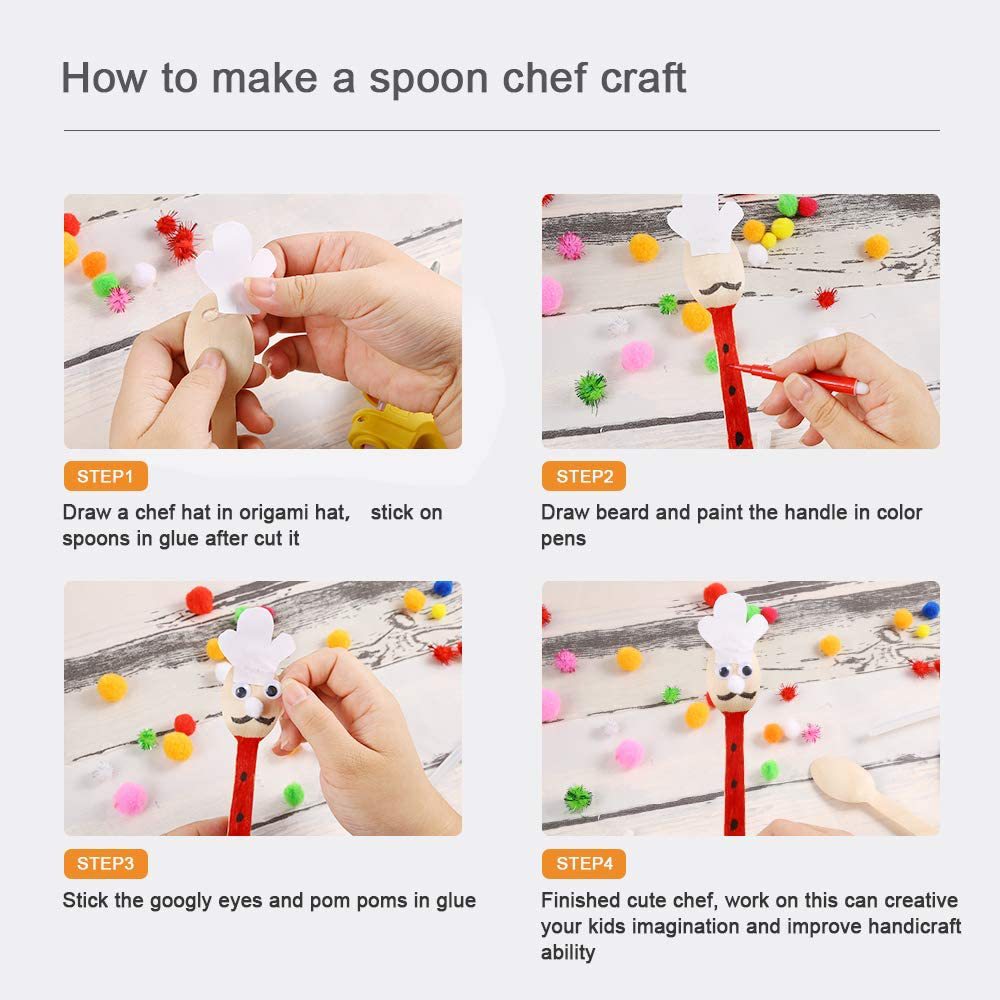 How to make a spoon chef craft

STEP1

Draw a chef hat in origami hat, stick on spoons in glue after cut it

STEP2

Draw beard and paint the handle in color pens

STEP3

Stick the googly eyes and pom poms in glue

STEP4

Finished cute chef, work on this can creative your kids imagination and improve handicraft ability