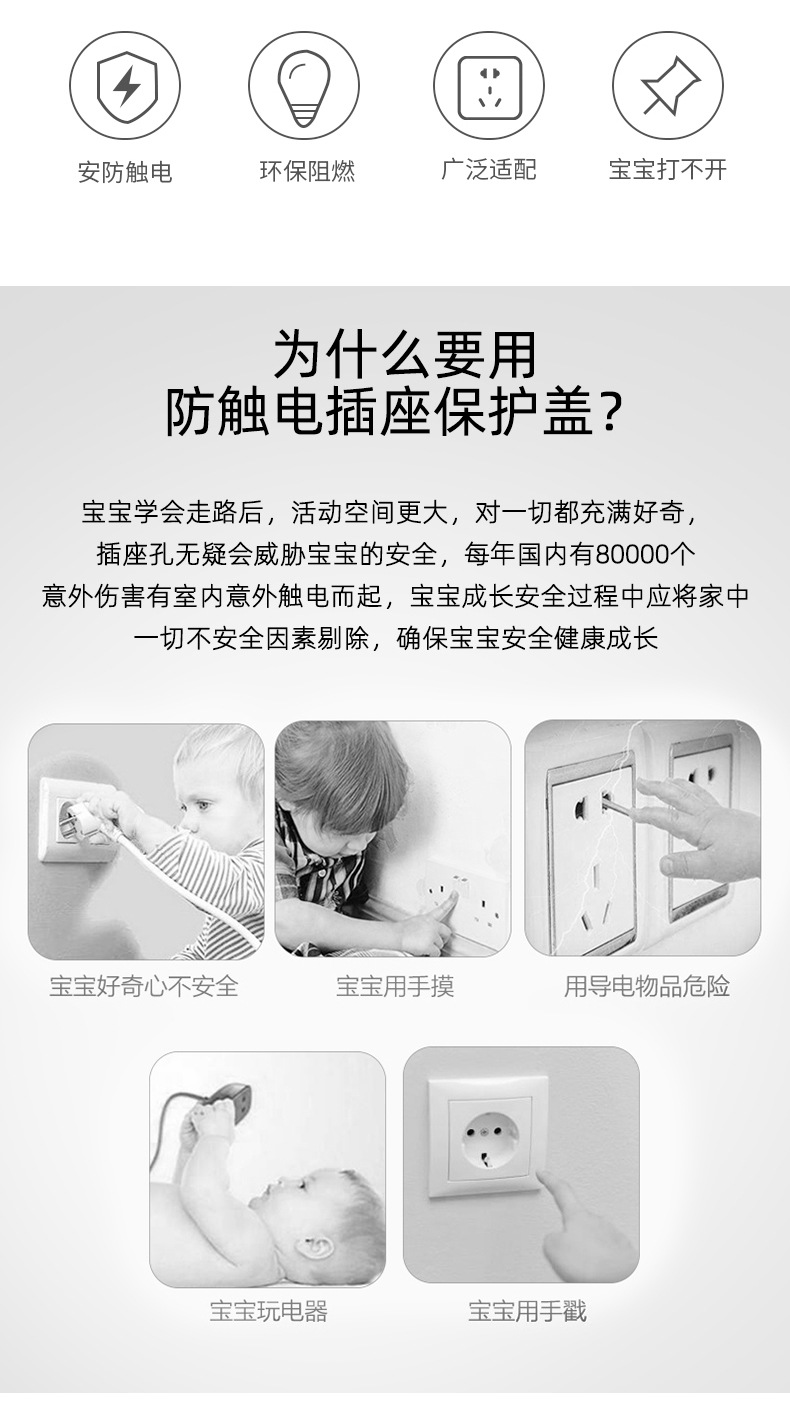 安防触电

环保阻燃

广泛适配

宝宝打不开

为什么要用
防触电插座保护盖？

宝宝学会走路后，活动空间更大，对一切都充满好奇，插座孔无疑会威胁宝宝的安全，每年国内有80000个意外伤害有室内意外触电而起，宝宝成长安全过程中应将家中一切不安全因素剔除，确保宝宝安全健康成长

宝宝好奇心不安全

宝宝用手摸

用导电物品危险

宝宝玩电器

宝宝用手戳