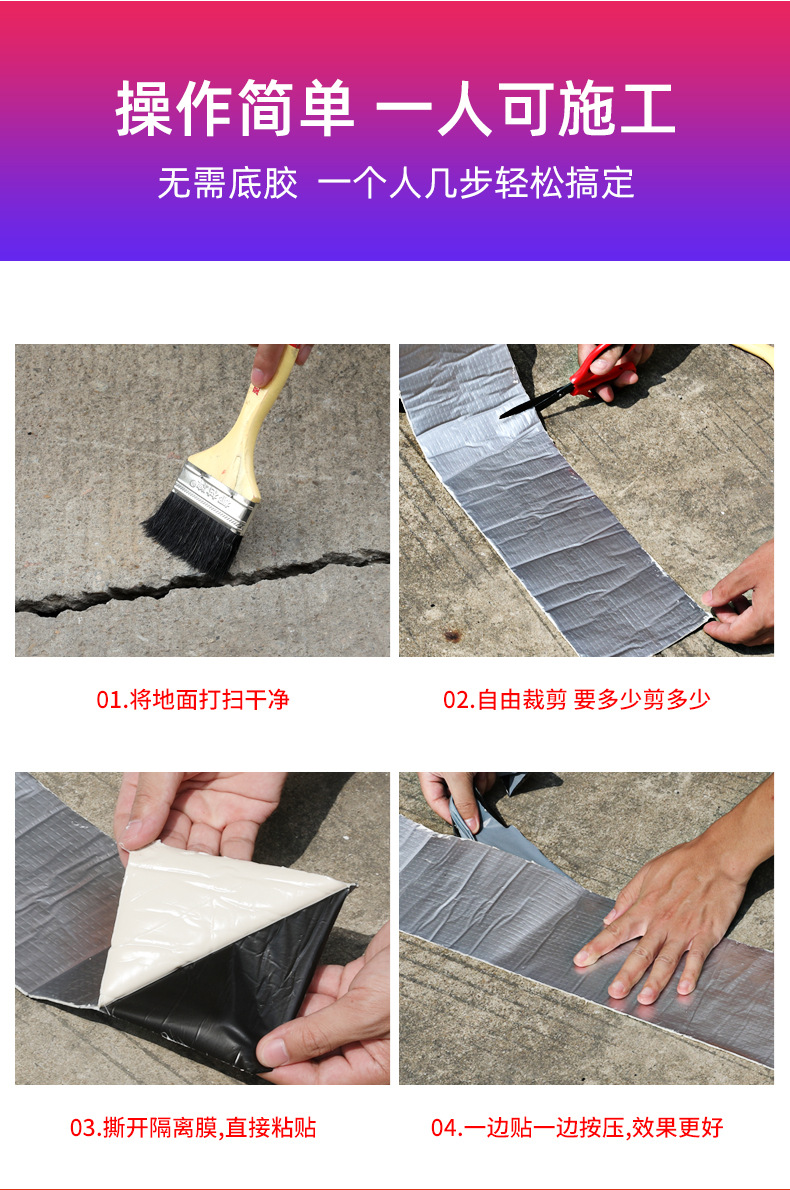 操作简单 一人可施工

无需底胶 一个人几步轻松搞定

01.将地面打扫干净

02.自由裁剪 要多少剪多少

03.撕开隔离膜,直接粘贴

04.一边贴一边按压,效果更好