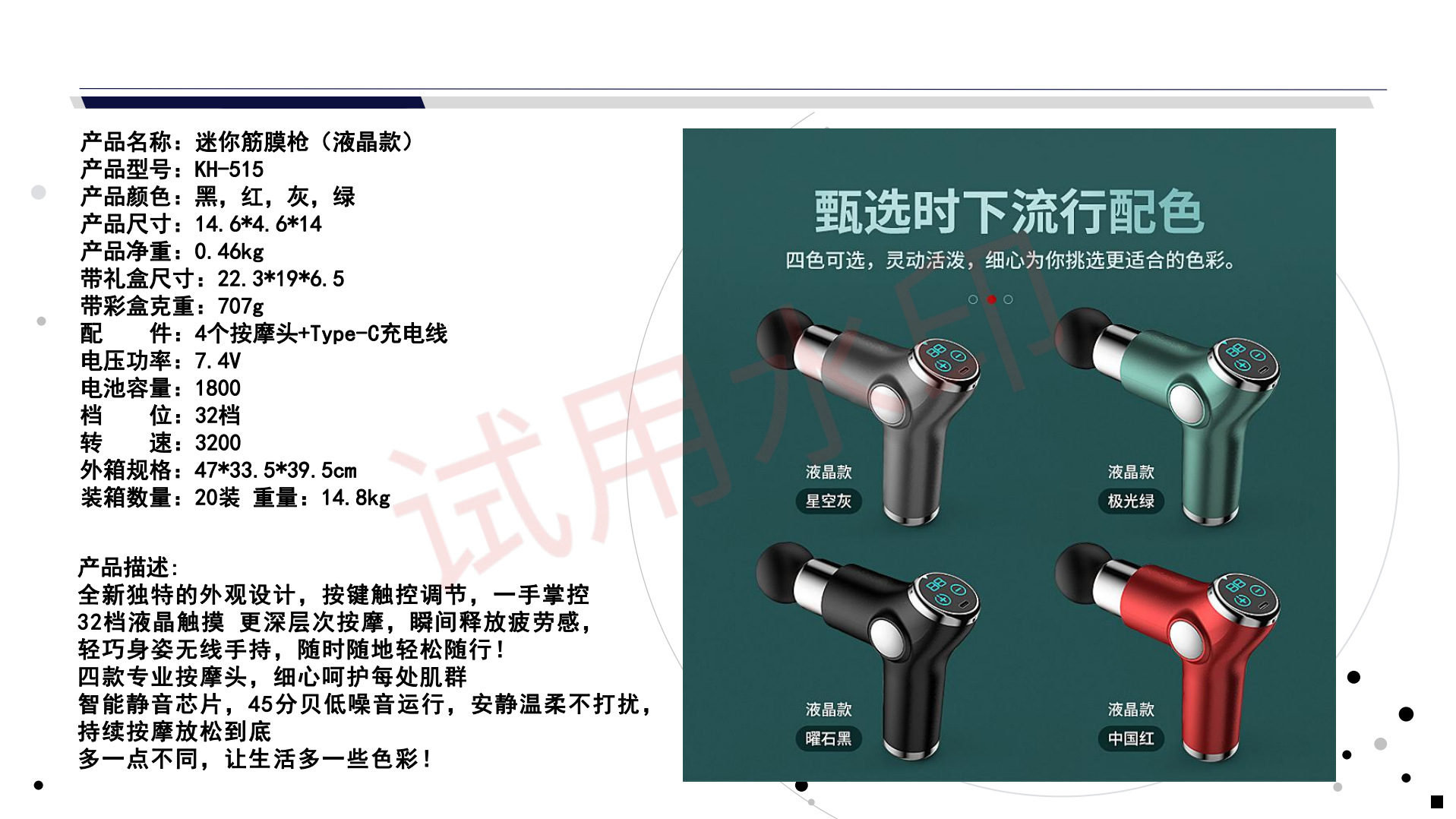 产品名称：迷你筋膜枪（液晶款）
产品型号：KH-515
产品颜色：黑，红，灰，绿
产品尺寸：14.6*4.6*14
产品净重：0.46kg
带礼盒尺寸：22.3*19*6.5
带彩盒克重：707g
配　　件：4个按摩头+Type-C充电线
电压功率：7.4V
电池容量：1800
档　　位：32档
转　　速：3200
外箱规格：47*33.5*39.5cm
装箱数量：20装 重量：14.8kg

产品描述:
全新独特的外观设计，按键触控调节，一手掌控
32档液晶触摸 更深层次按摩，瞬间释放疲劳感，
轻巧身姿无线手持，随时随地轻松随行！
四款专业按摩头，细心呵护每处肌群
智能静音芯片，45分贝低噪音运行，安静温柔不打扰，
持续按摩放松到底
多一点不同，让生活多一些色彩！

试用水印

甄选时下流行配色
四色可选，灵动活泼，细心为你挑选更适合的色彩。

液晶款
星空灰

液晶款
极光绿

液晶款
曜石黑

液晶款
中国红