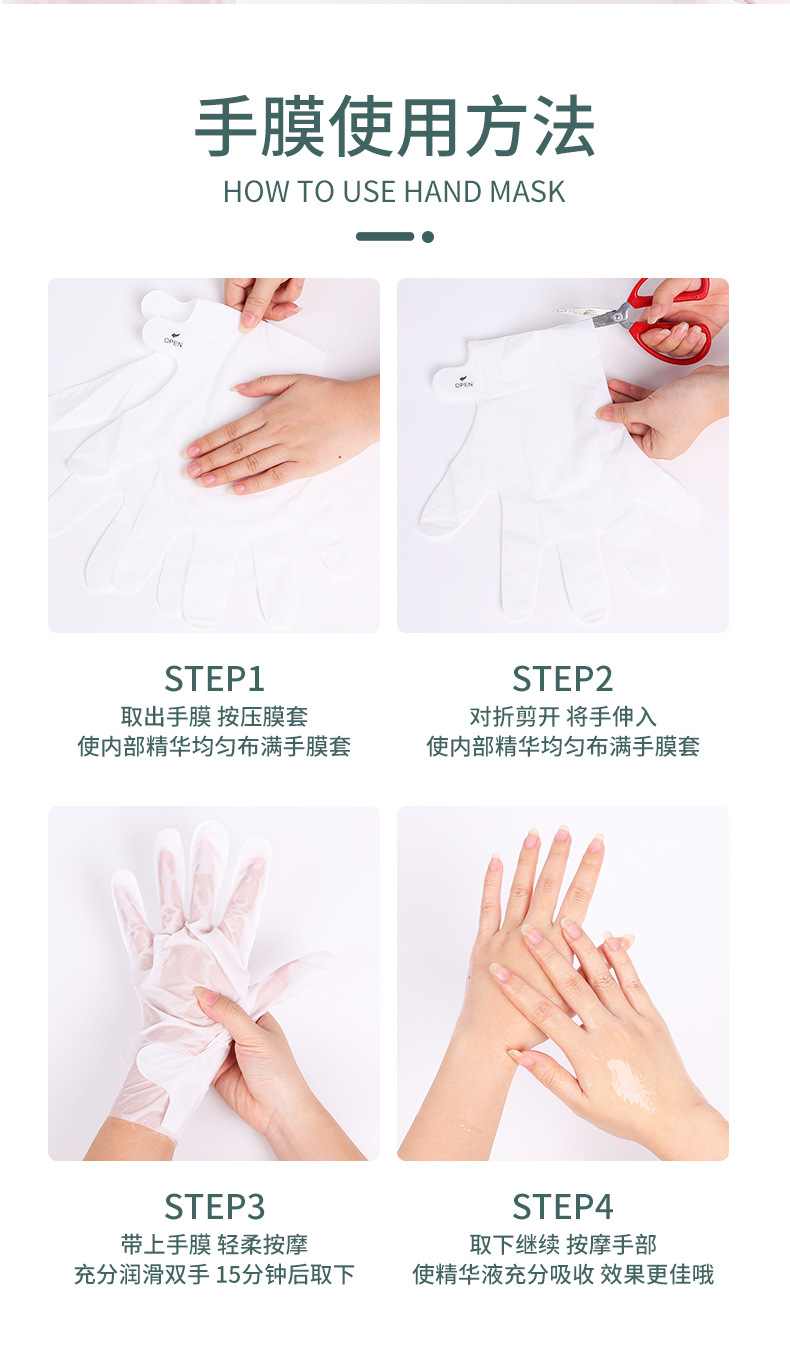 手膜使用方法
HOW TO USE HAND MASK

OPEN

OPEN

STEP1
取出手膜 按压膜套
使内部精华均匀布满手膜套

STEP2
对折剪开 将手伸入
使内部精华均匀布满手膜套

STEP3
带上手膜 轻柔按摩
充分润滑双手 15分钟后取下

STEP4
取下继续 按摩手部
使精华液充分吸收 效果更佳哦