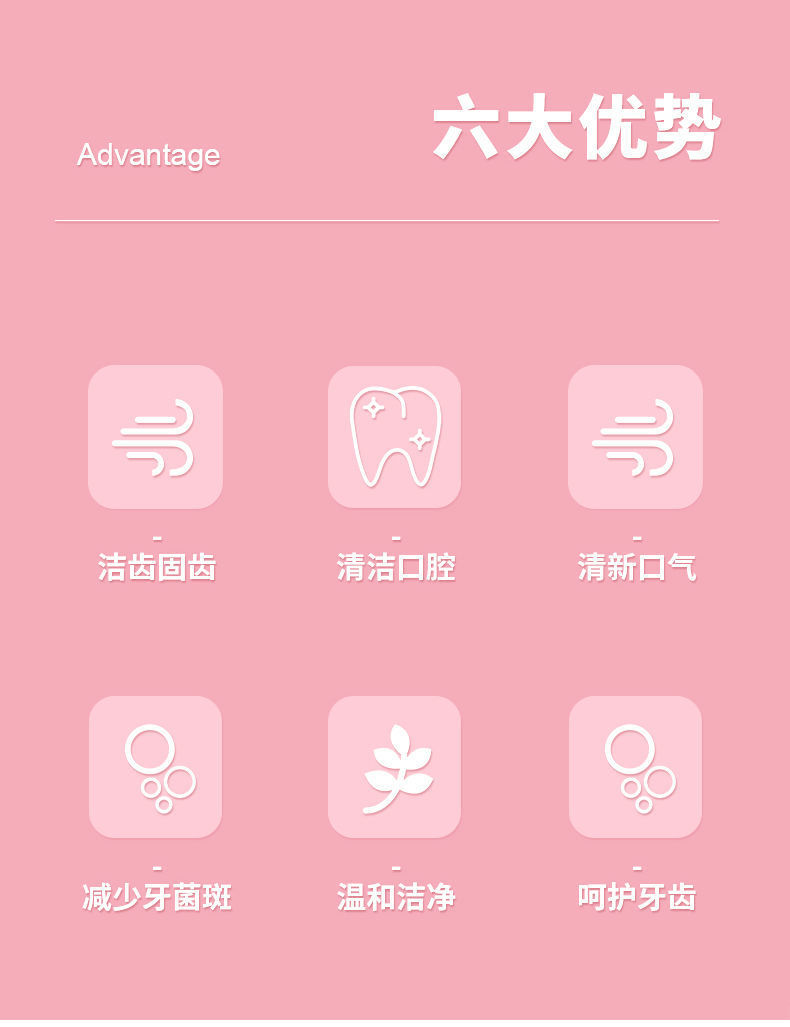 Advantage

六大优势

-
洁齿固齿

-
清洁口腔

-
清新口气

-
减少牙菌斑

-
温和洁净

-
呵护牙齿