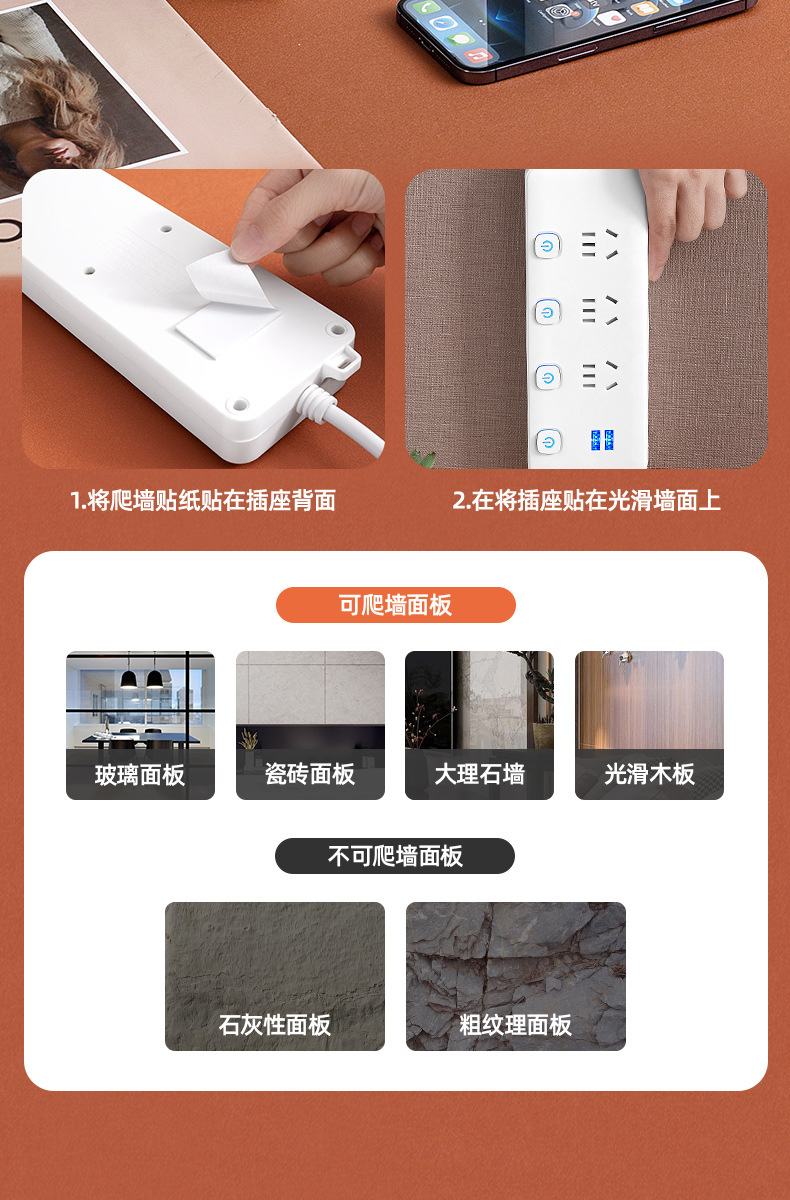 1.将爬墙贴纸贴在插座背面

2.在将插座贴在光滑墙面上

可爬墙面板

玻璃面板

瓷砖面板

大理石墙

光滑木板

不可爬墙面板

石灰性面板

粗纹理面板