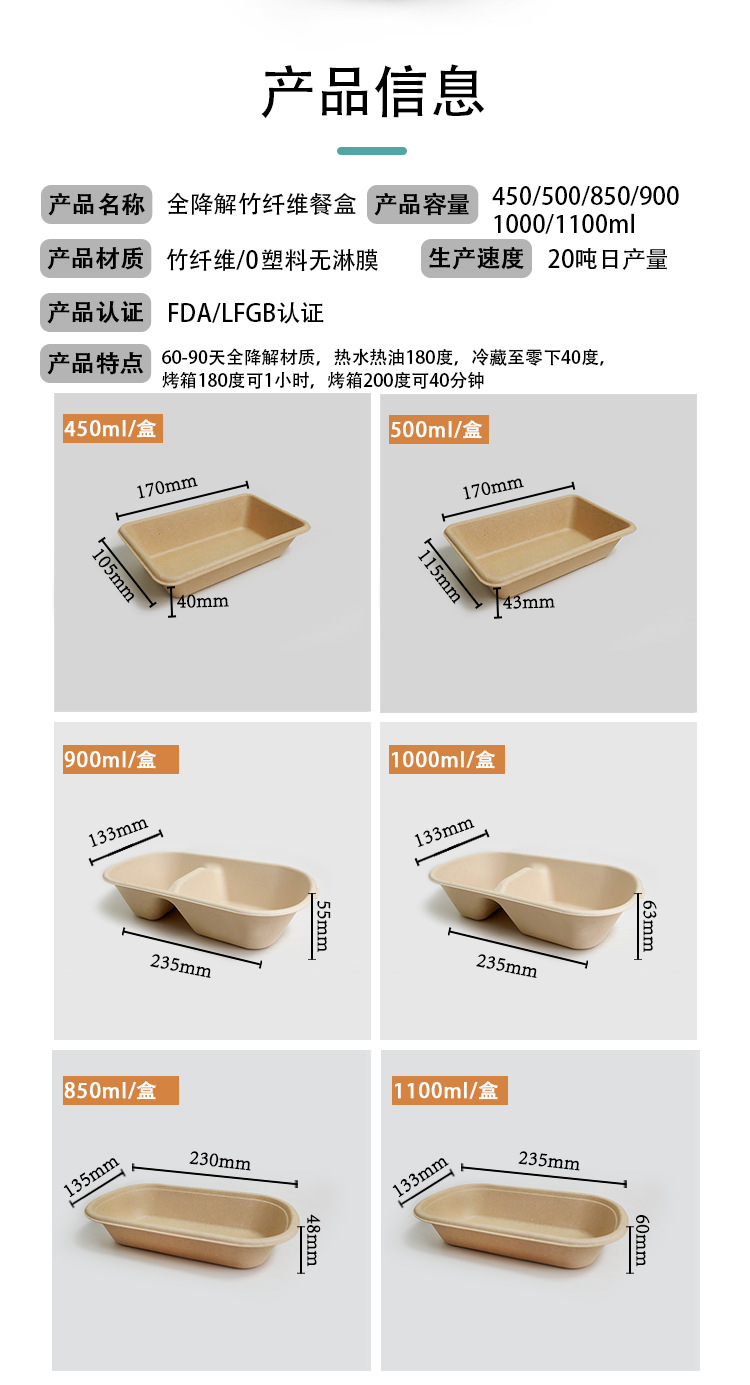 产品信息

产品名称 全降解竹纤维餐盒 产品容量 450/500/850/900 1000/1100ml

产品材质 竹纤维/0塑料无淋膜 生产速度 20吨日产量

产品认证 FDA/LFGB认证

产品特点 60-90天全降解材质，热水热油180度，冷藏至零下40度，烤箱180度可1小时，烤箱200度可40分钟

450ml/盒
170mm
105mm
40mm

500ml/盒
170mm
115mm
43mm

900ml/盒
133mm
55mm
235mm

1000ml/盒
133mm
63mm
235mm

850ml/盒
135mm
230mm
48mm

1100ml/盒
133mm
235mm
60mm