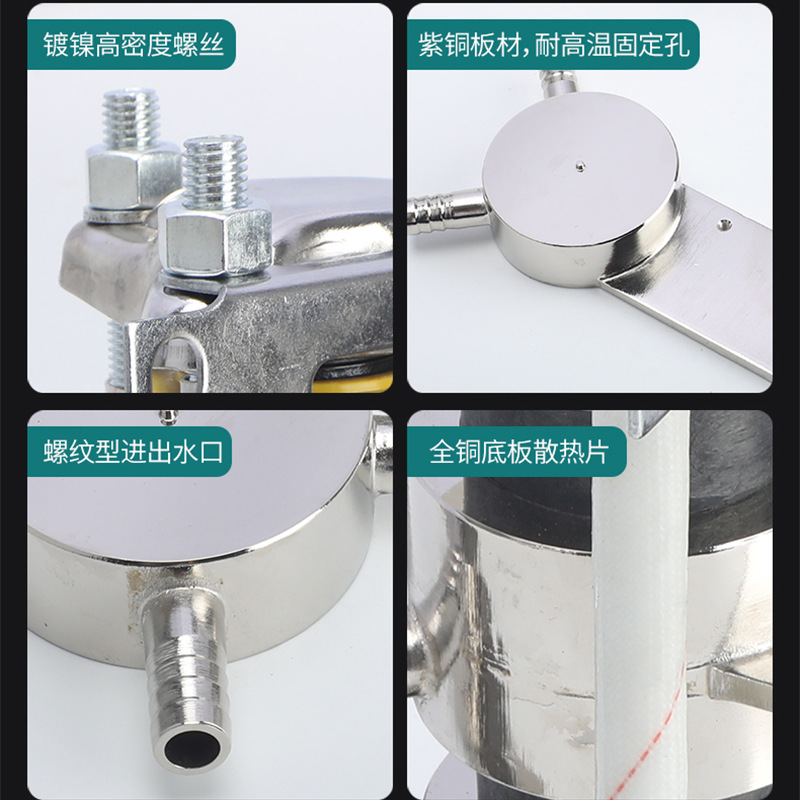 镀镍高密度螺丝

紫铜板材，耐高温固定孔

螺纹型进出水口

全铜底板散热片