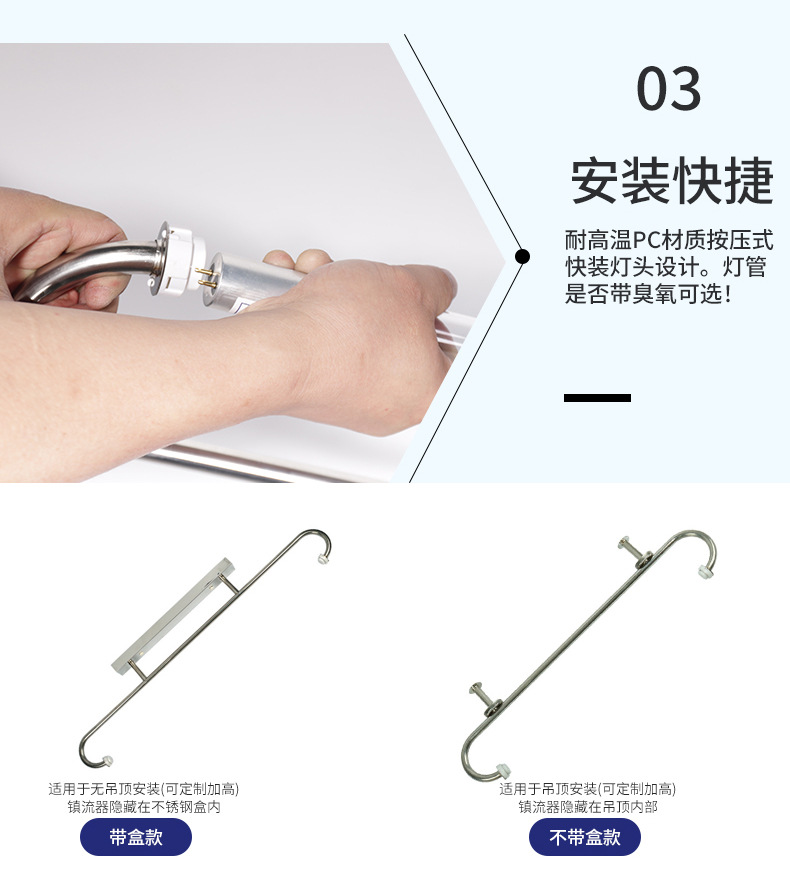 03

安装快捷

耐高温PC材质按压式快装灯头设计。灯管是否带臭氧可选!

适用于无吊顶安装(可定制加高)
镇流器隐藏在不锈钢盒内

带盒款

适用于吊顶安装(可定制加高)
镇流器隐藏在吊顶内部

不带盒款