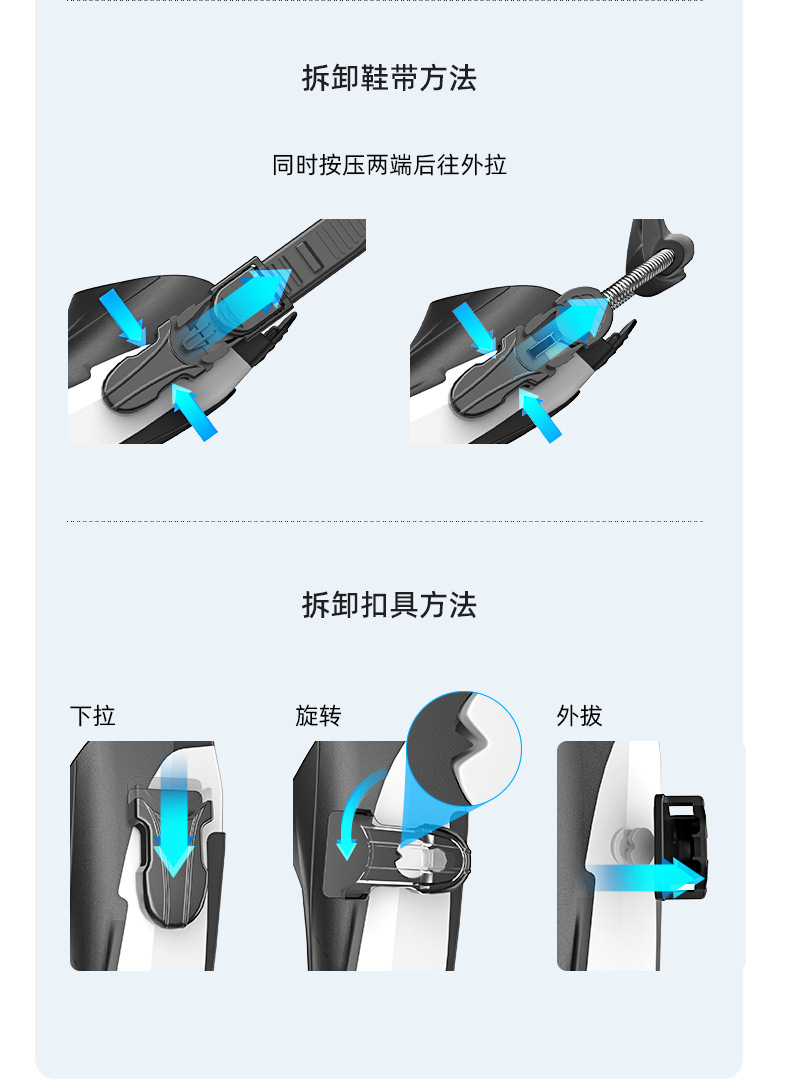 拆卸鞋带方法

同时按压两端后往外拉

拆卸扣具方法

下拉

旋转

外拔