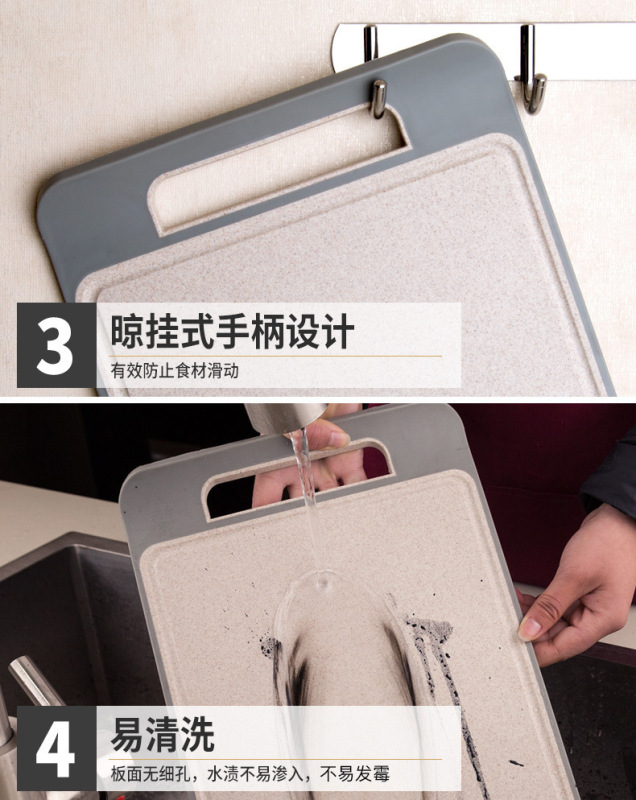 3
晾挂式手柄设计
有效防止食材滑动

4
易清洗
板面无细孔，水渍不易渗入，不易发霉