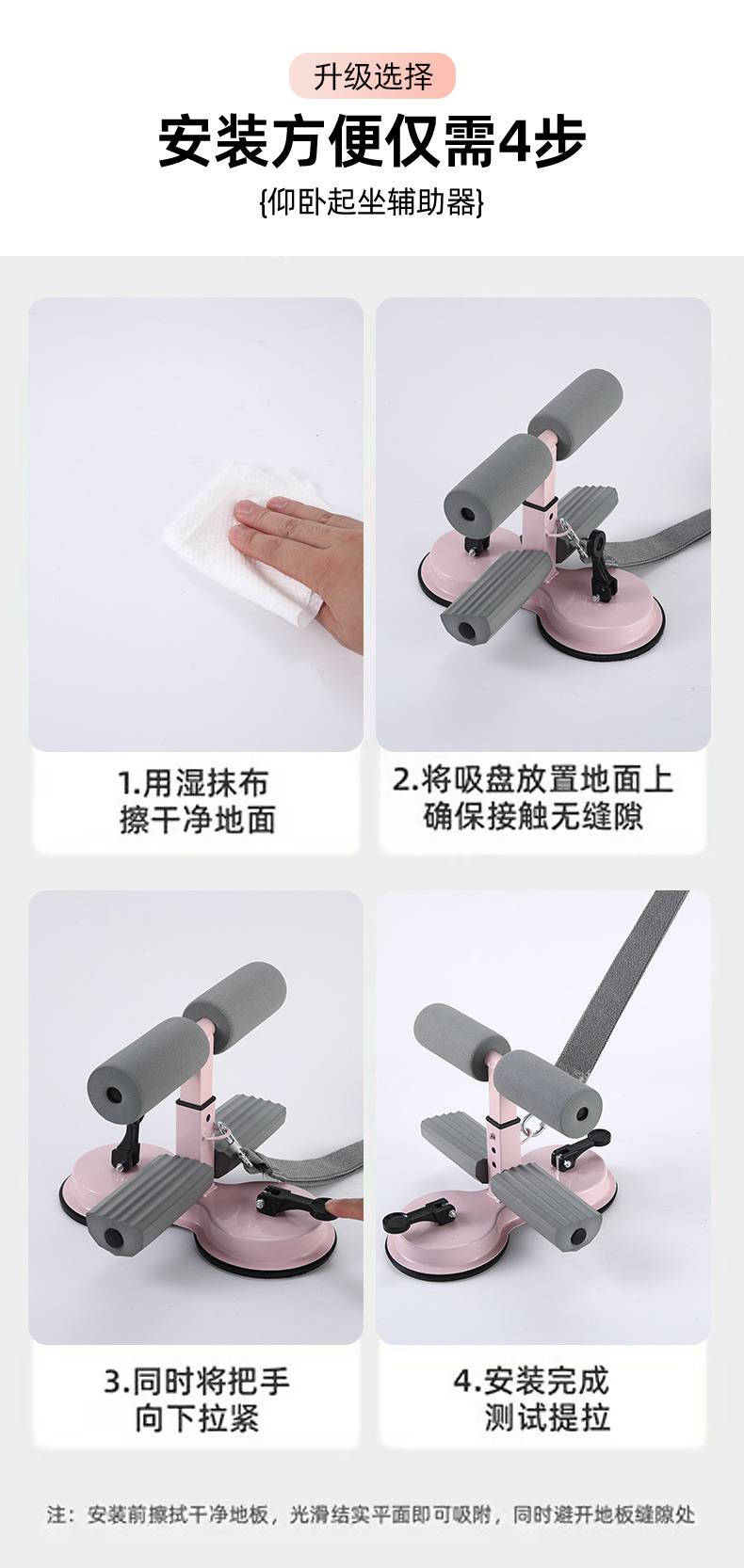 升级选择

安装方便仅需4步

{仰卧起坐辅助器}

1.用湿抹布
擦干净地面

2.将吸盘放置地面上
确保接触无缝隙

3.同时将把手
向下拉紧

4.安装完成
测试提拉

注：安装前擦拭干净地板，光滑结实平面即可吸附，同时避开地板缝隙处