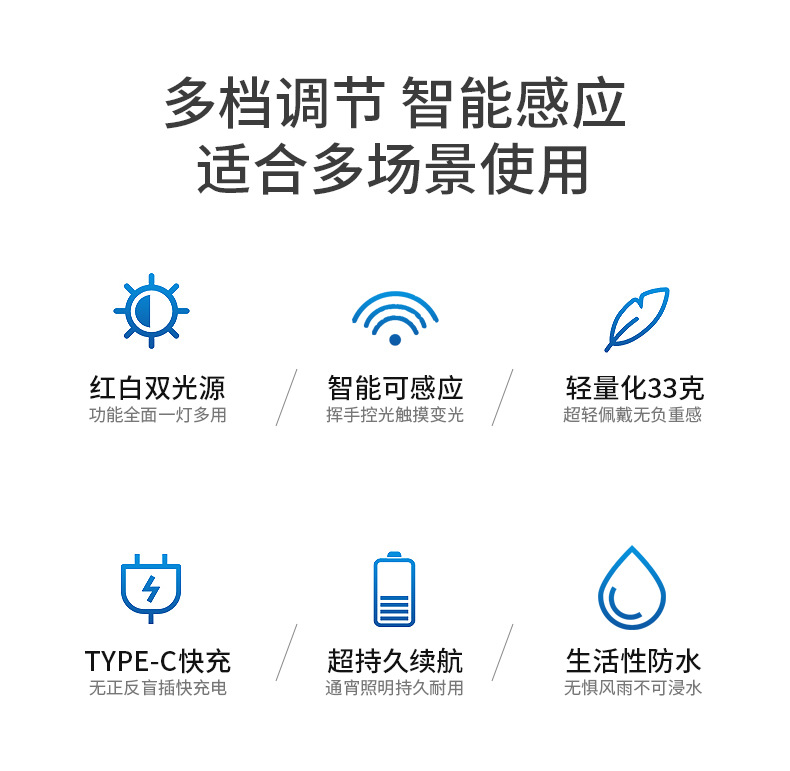 多档调节 智能感应
适合多场景使用

红白双光源
功能全面一灯多用

智能可感应
挥手控光触摸变光

轻量化33克
超轻佩戴无负重感

TYPE-C快充
无正反盲插快充电

超持久续航
通宵照明持久耐用

生活性防水
无惧风雨不可浸水