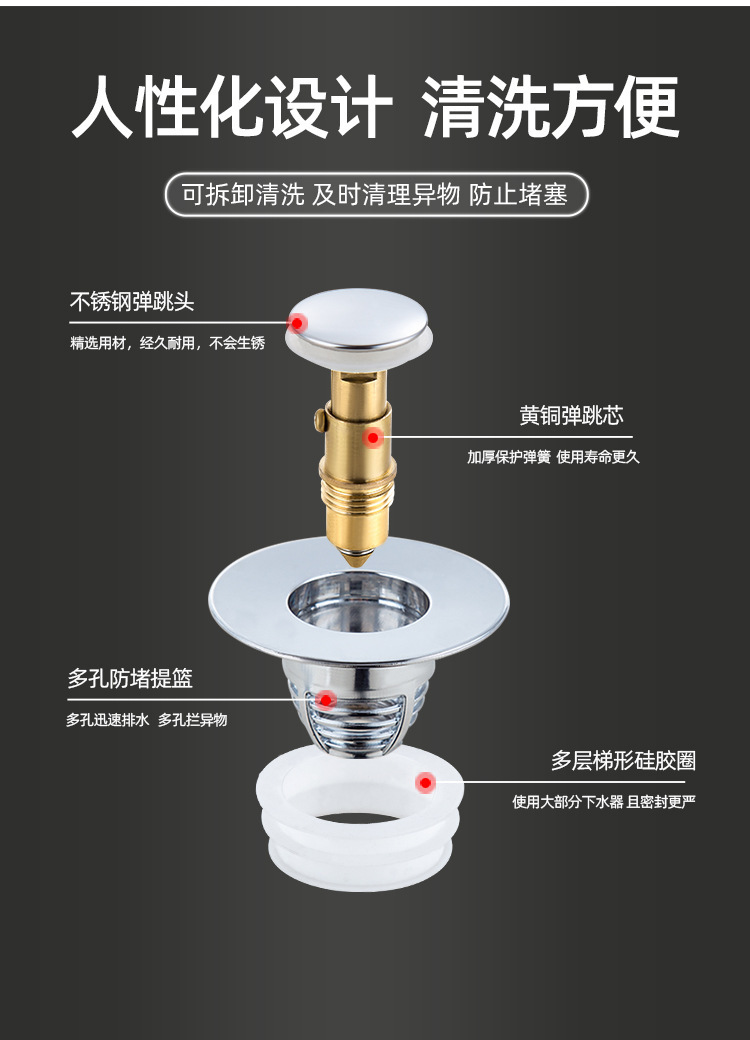 人性化设计 清洗方便

可拆卸清洗 及时清理异物 防止堵塞

不锈钢弹跳头

精选用材，经久耐用，不会生锈

黄铜弹跳芯

加厚保护弹簧 使用寿命更久

多孔防堵提篮

多孔迅速排水 多孔拦异物

多层梯形硅胶圈

使用大部分下水器 且密封更严