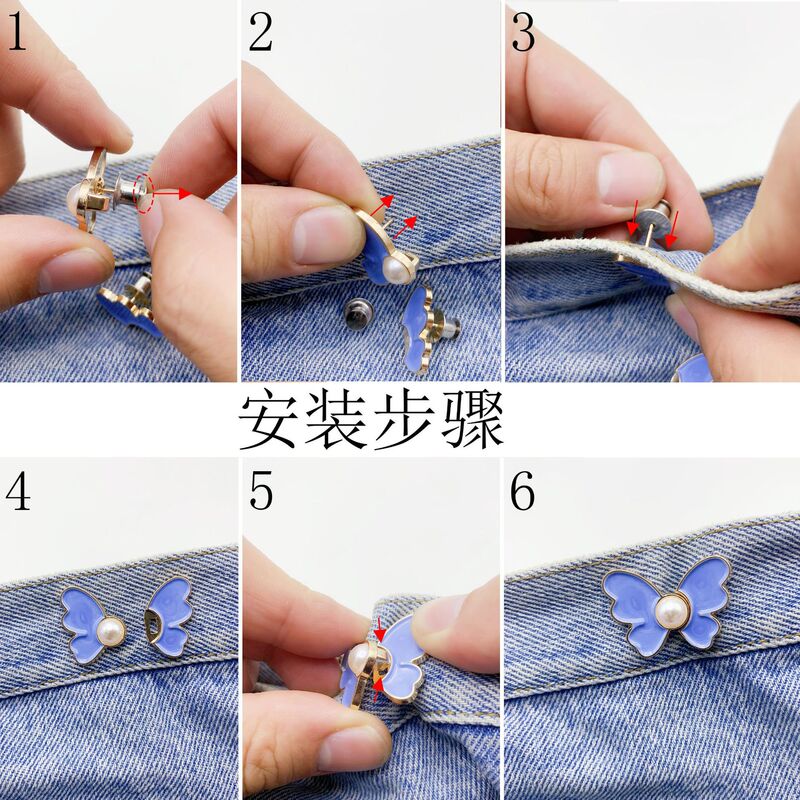 1
2
3
安装步骤
4
5
6