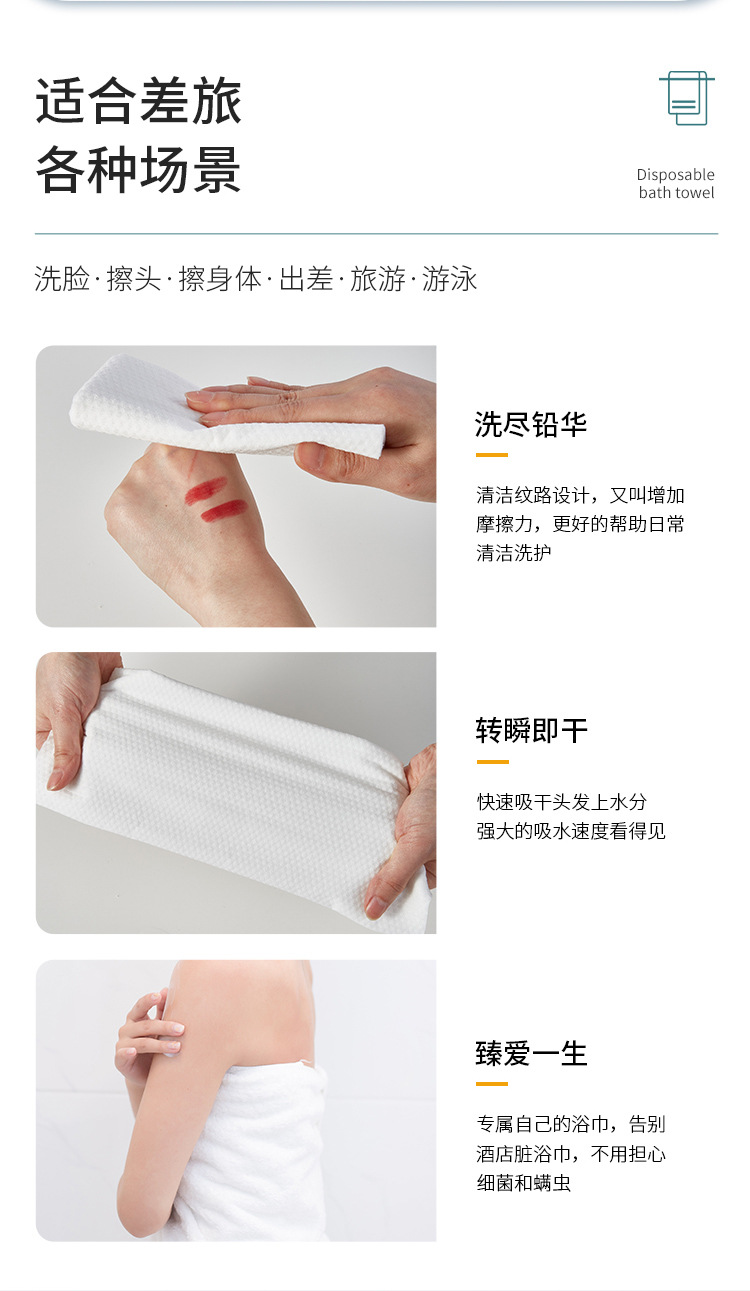 适合差旅
各种场景

Disposable
bath towel

洗脸·擦头·擦身体·出差·旅游·游泳

洗尽铅华

清洁纹路设计，又叫增加摩擦力，更好的帮助日常清洁洗护

转瞬即干

快速吸干头发上水分
强大的吸水速度看得见

臻爱一生

专属自己的浴巾，告别酒店脏浴巾，不用担心细菌和螨虫