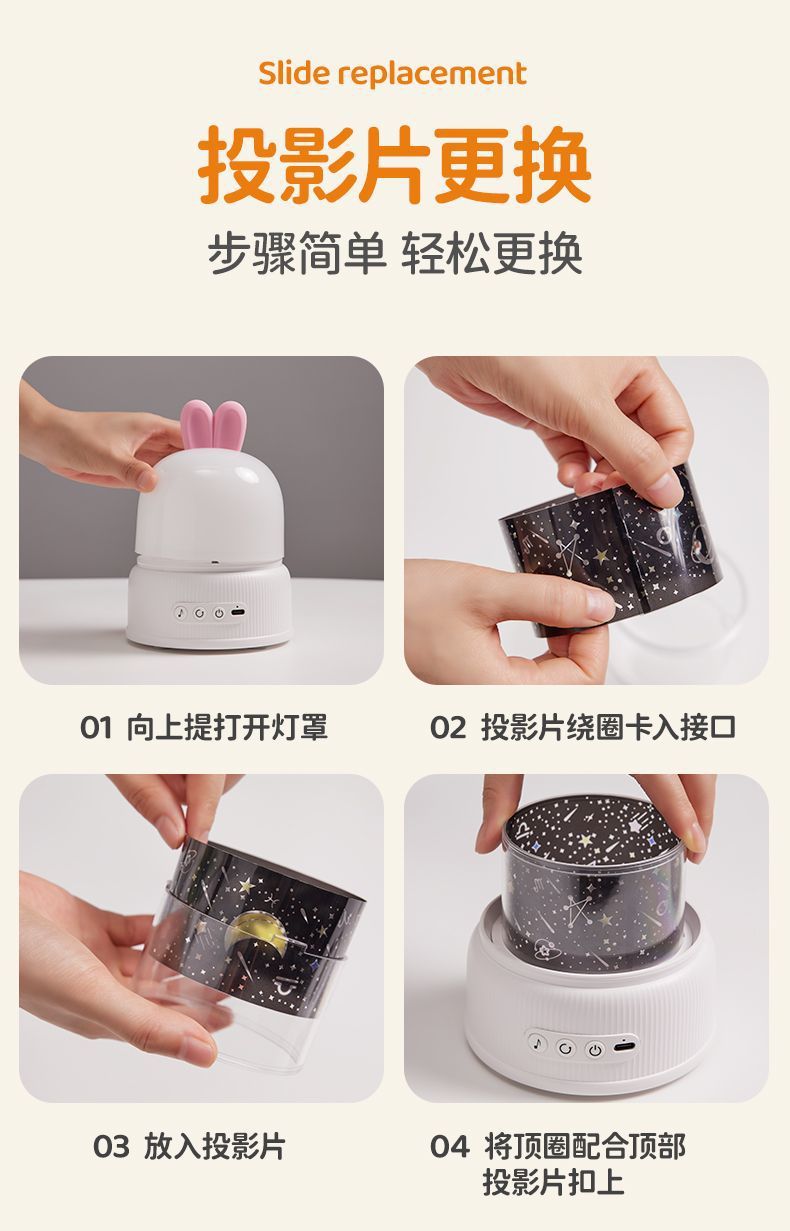 Slide replacement

投影片更换

步骤简单 轻松更换

01 向上提打开灯罩

02 投影片绕圈卡入接口

03 放入投影片

04 将顶圈配合顶部投影片扣上