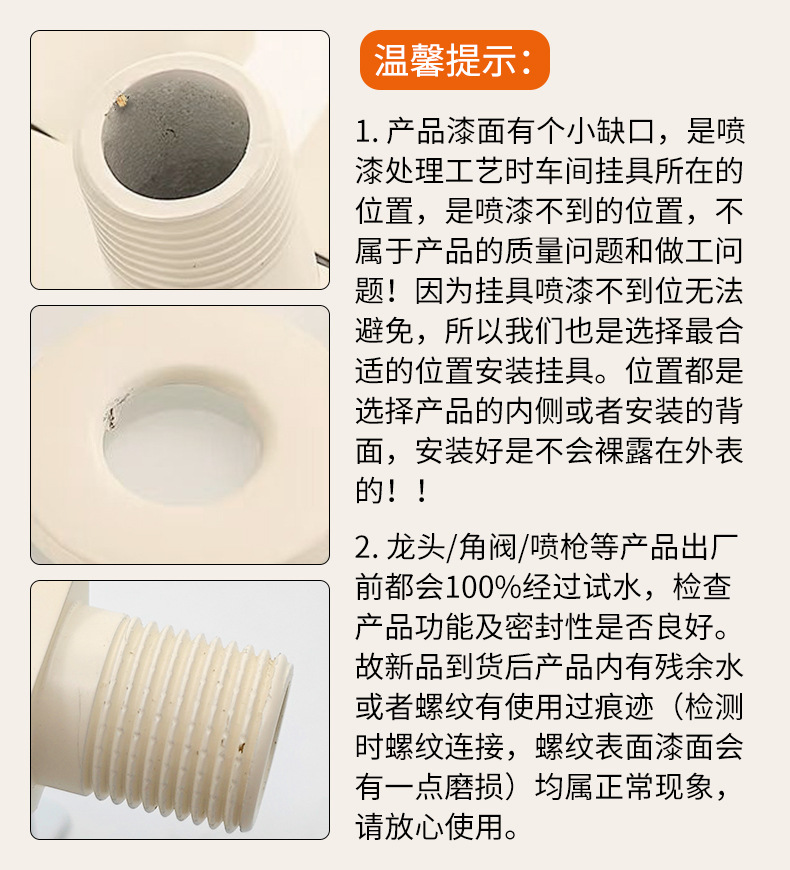 温馨提示：

1. 产品漆面有个小缺口，是喷漆处理工艺时车间挂具所在的位置，是喷漆不到的位置，不属于产品的质量问题和做工问题！因为挂具喷漆不到位无法避免，所以我们也是选择最合适的位置安装挂具。位置都是选择产品的内侧或者安装的背面，安装好是不会裸露在外表的！！

2. 龙头/角阀/喷枪等产品出厂前都会100%经过试水，检查产品功能及密封性是否良好。故新品到货后产品内有残余水或者螺纹有使用过痕迹（检测时螺纹连接，螺纹表面漆面会有一点磨损）均属正常现象，请放心使用。