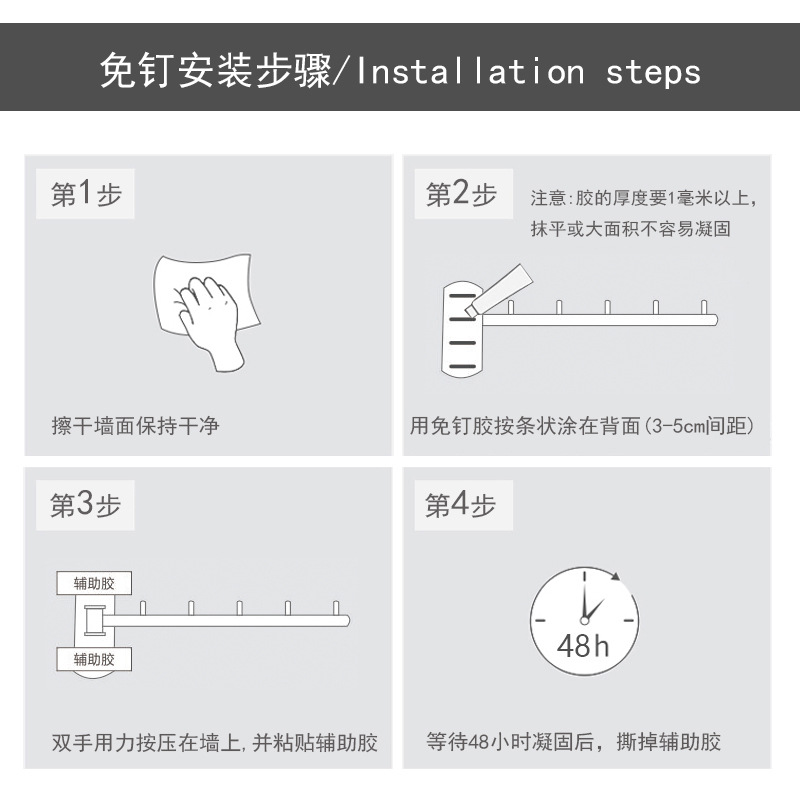 免钉安装步骤/Installation steps

第1步

擦干墙面保持干净

第2步

注意:胶的厚度要1毫米以上,抹平或大面积不容易凝固

用免钉胶按条状涂在背面(3-5cm间距)

第3步

辅助胶

辅助胶

双手用力按压在墙上,并粘贴辅助胶

第4步

48h

等待48小时凝固后,撕掉辅助胶