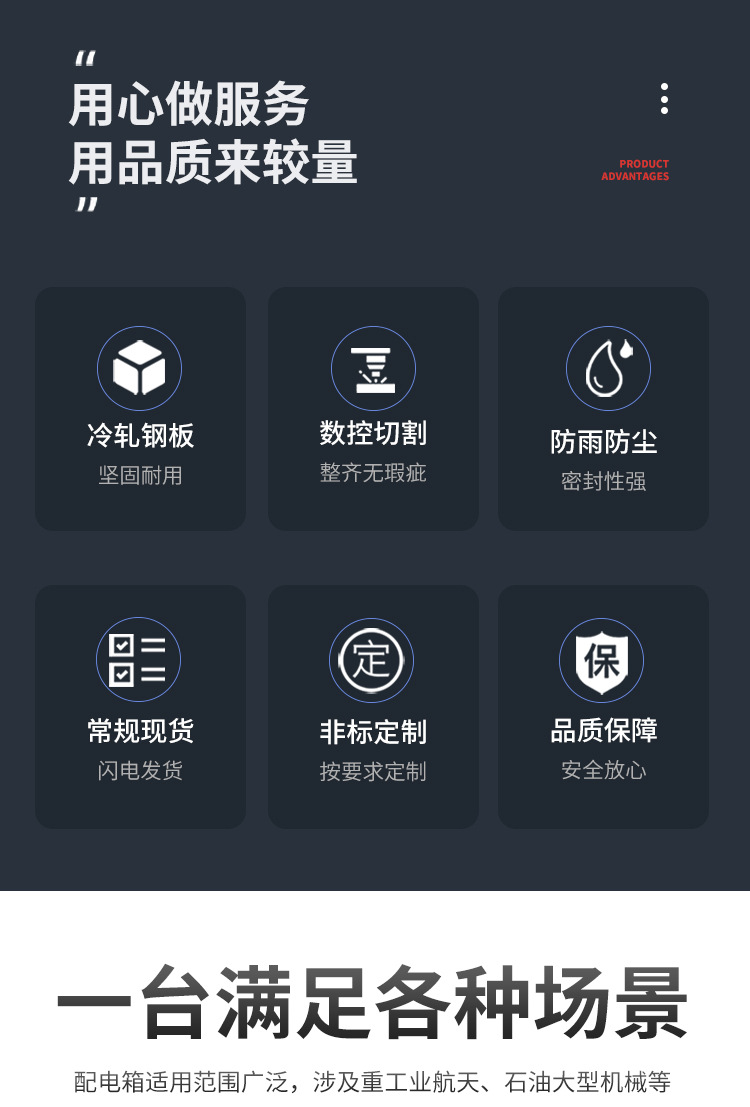 “
用心做服务
用品质来较量
”

PRODUCT
ADVANTAGES

冷轧钢板
坚固耐用

数控切割
整齐无瑕疵

防雨防尘
密封性强

常规现货
闪电发货

定

非标定制
按要求定制

保

品质保障
安全放心

一台满足各种场景

配电箱适用范围广泛，涉及重工业航天、石油大型机械等