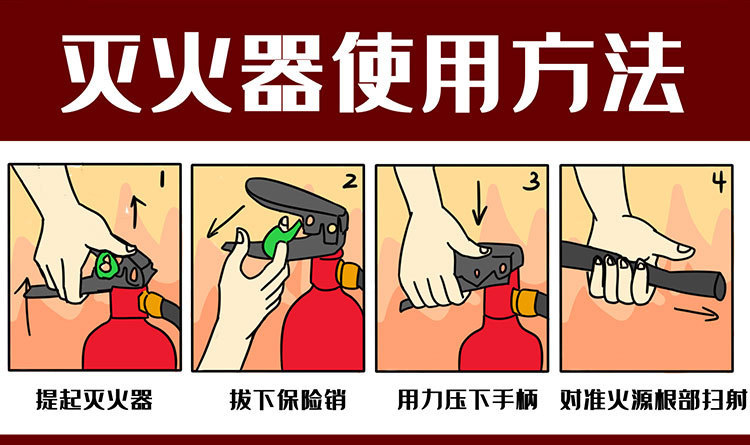 灭火器使用方法

1

提起灭火器

2

拔下保险销

3

用力压下手柄

4

对准火源根部扫射