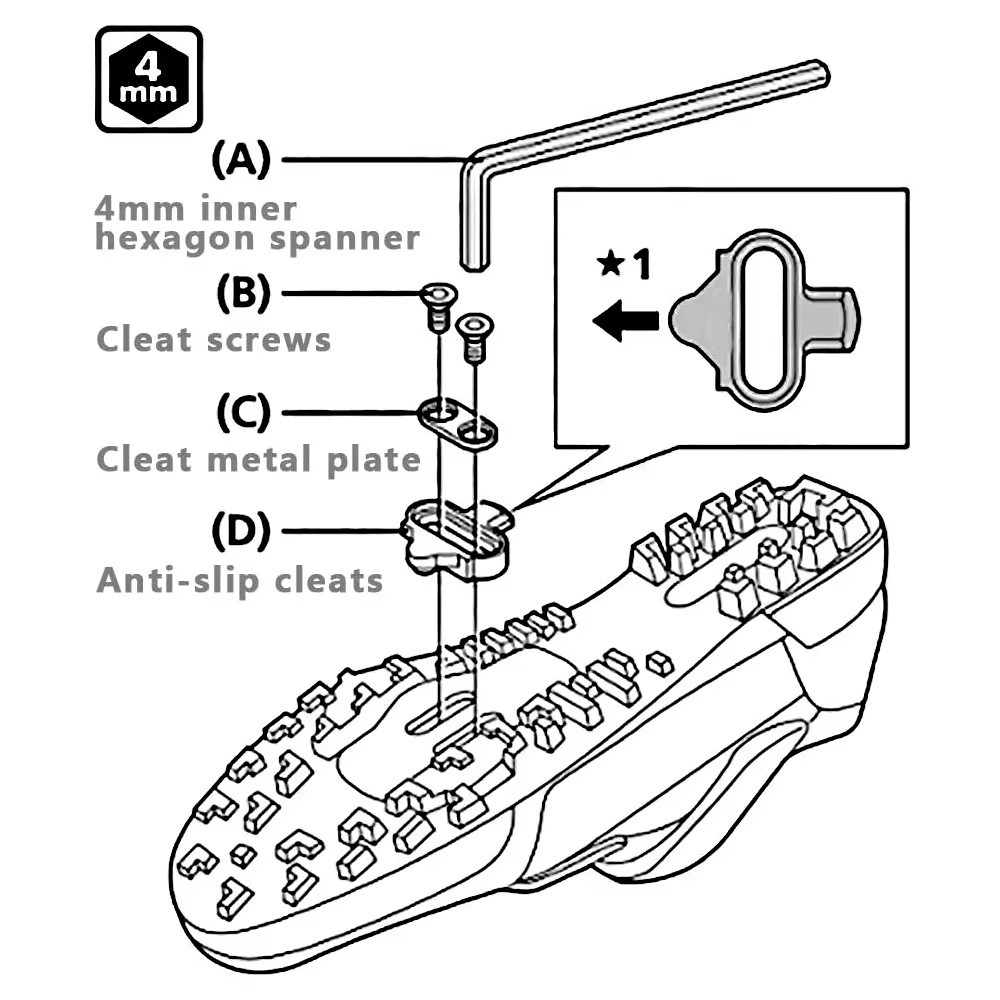 4
mm

(A)
4mm inner hexagon spanner

(B)
Cleat screws

(C)
Cleat metal plate

(D)
Anti-slip cleats

★1