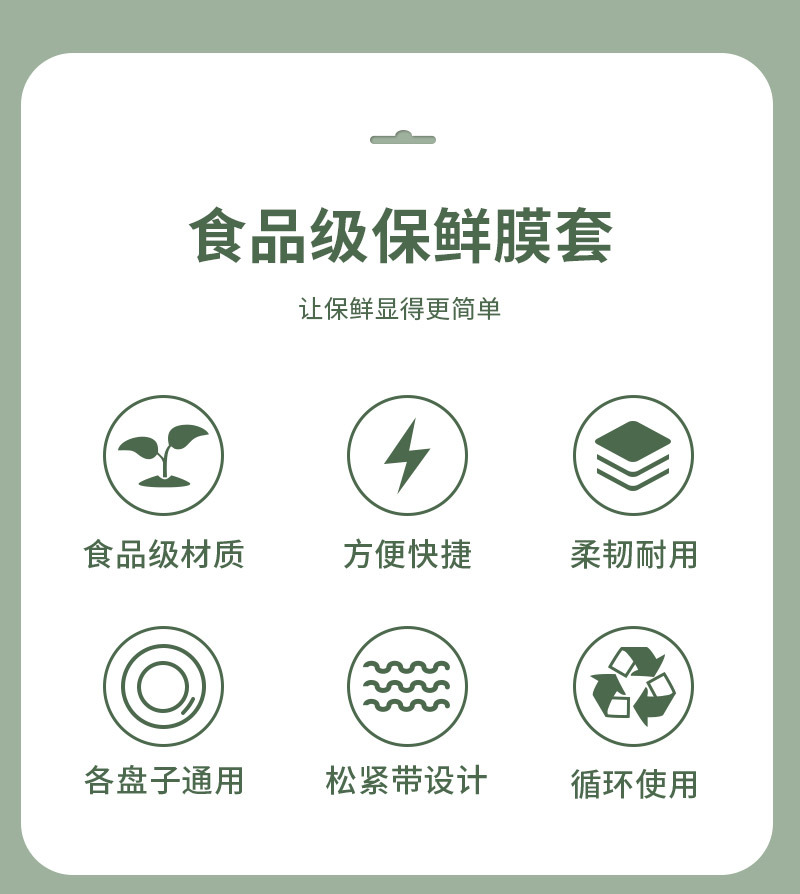 食品级保鲜膜套

让保鲜显得更简单

食品级材质

方便快捷

柔韧耐用

各盘子通用

松紧带设计

循环使用