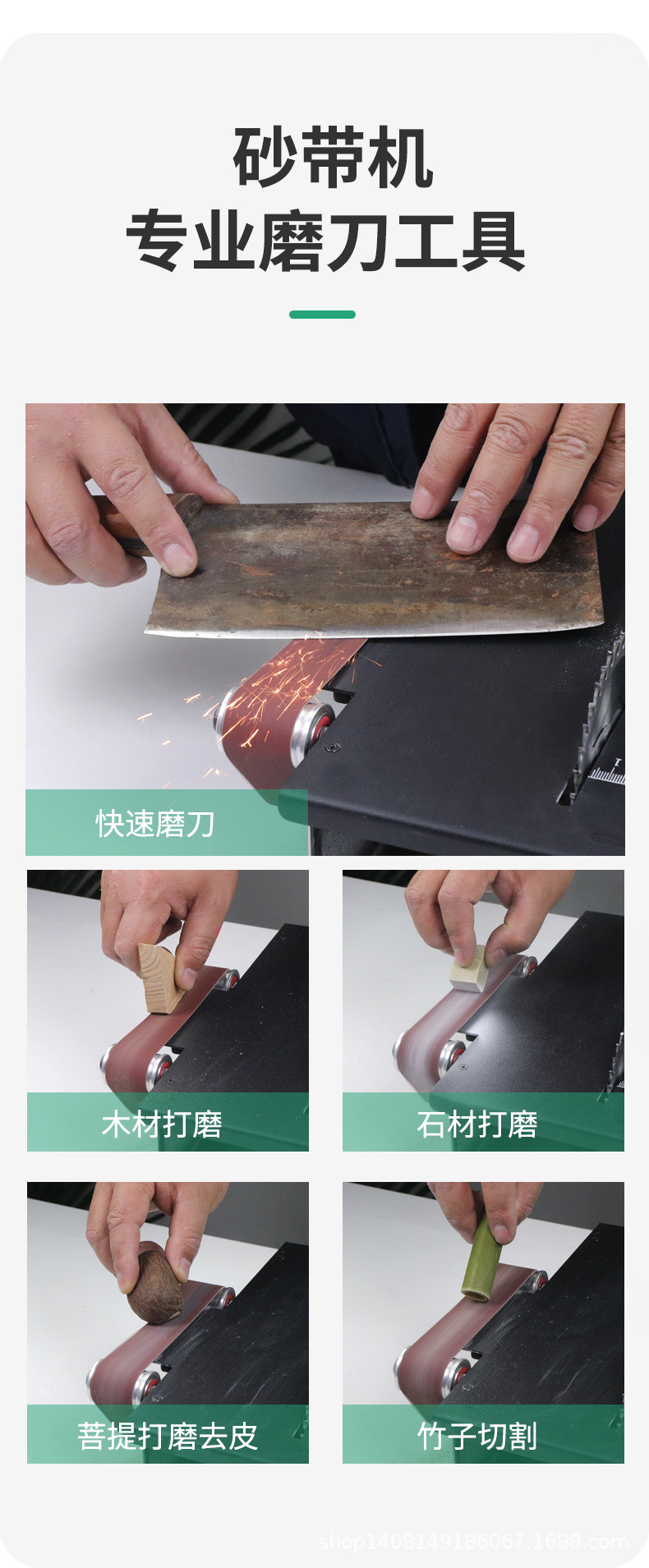 砂带机
专业磨刀工具

快速磨刀

木材打磨

石材打磨

菩提打磨去皮

竹子切割

shop1408149186067.1688.com