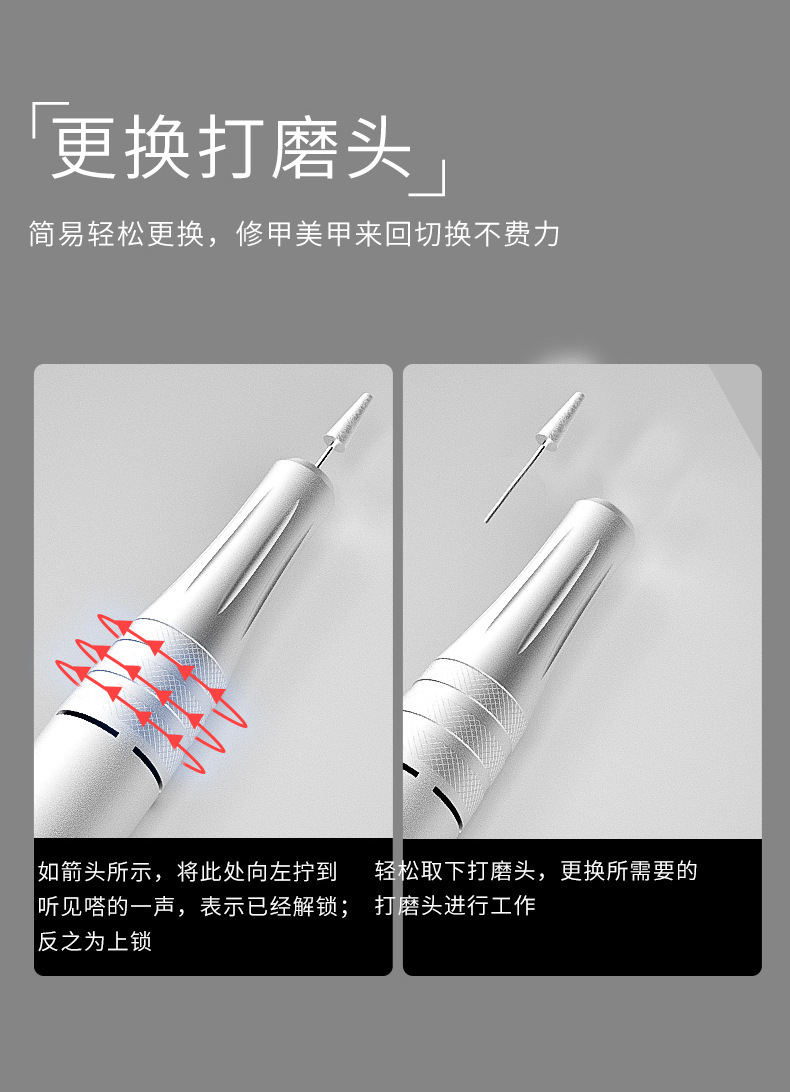 「更换打磨头」

简易轻松更换，修甲美甲来回切换不费力

如箭头所示，将此处向左拧到听见嗒的一声，表示已经解锁；反之为上锁

轻松取下打磨头，更换所需要的打磨头进行工作