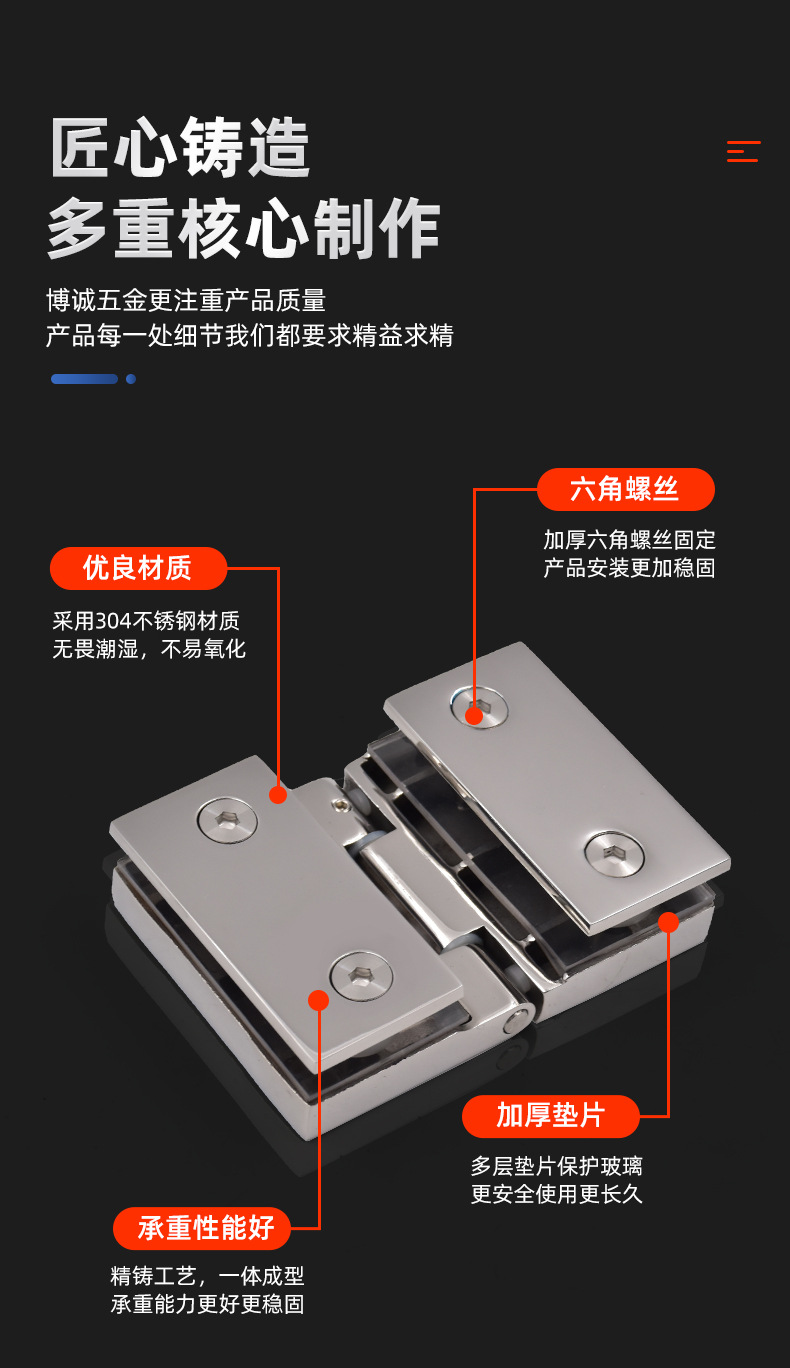 匠心铸造
多重核心制作

博诚五金更注重产品质量
产品每一处细节我们都要求精益求精

六角螺丝
加厚六角螺丝固定
产品安装更加稳固

优良材质
采用304不锈钢材质
无畏潮湿，不易氧化

加厚垫片
多层垫片保护玻璃
更安全使用更长久

承重性能好
精铸工艺，一体成型
承重能力更好更稳固