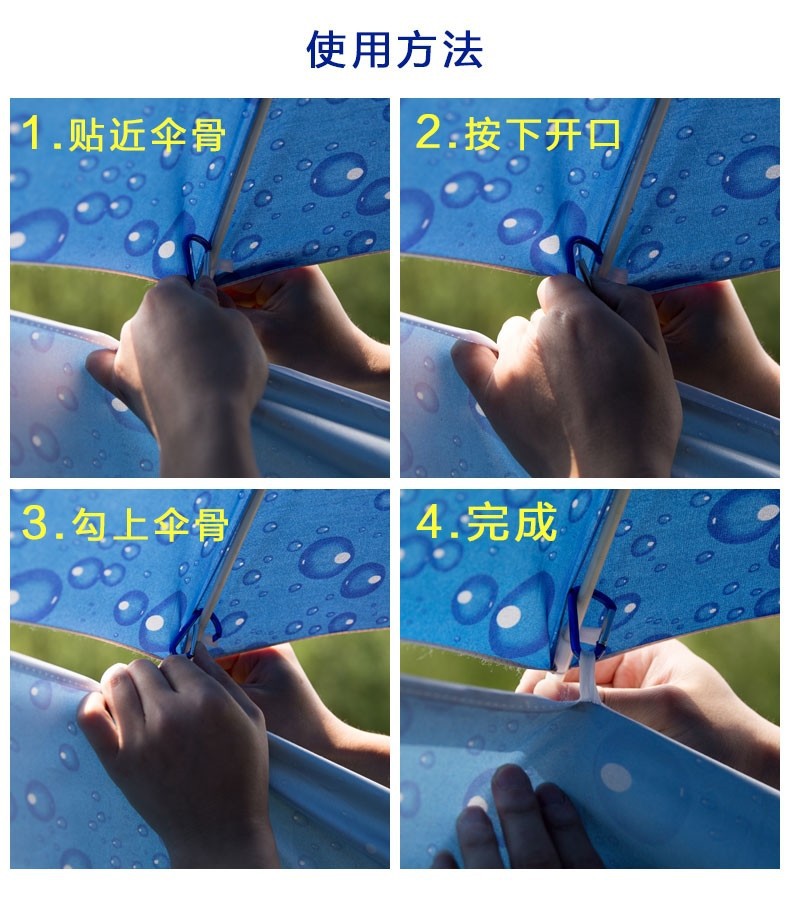 使用方法

1.贴近伞骨

2.按下开口

3.勾上伞骨

4.完成