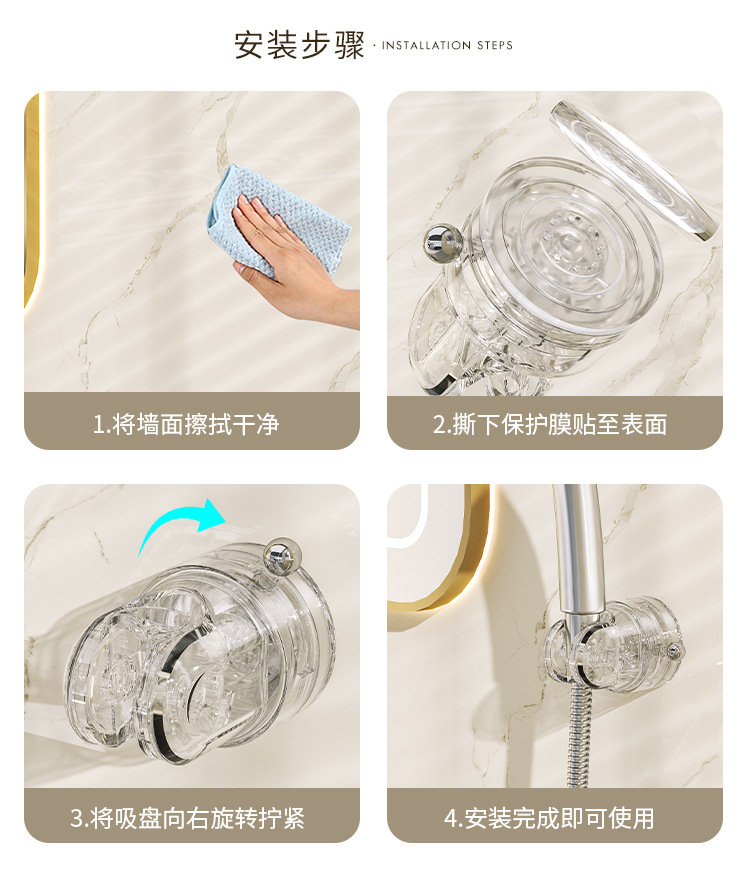 安装步骤 · INSTALLATION STEPS

1.将墙面擦拭干净

2.撕下保护膜贴至表面

3.将吸盘向右旋转拧紧

4.安装完成即可使用