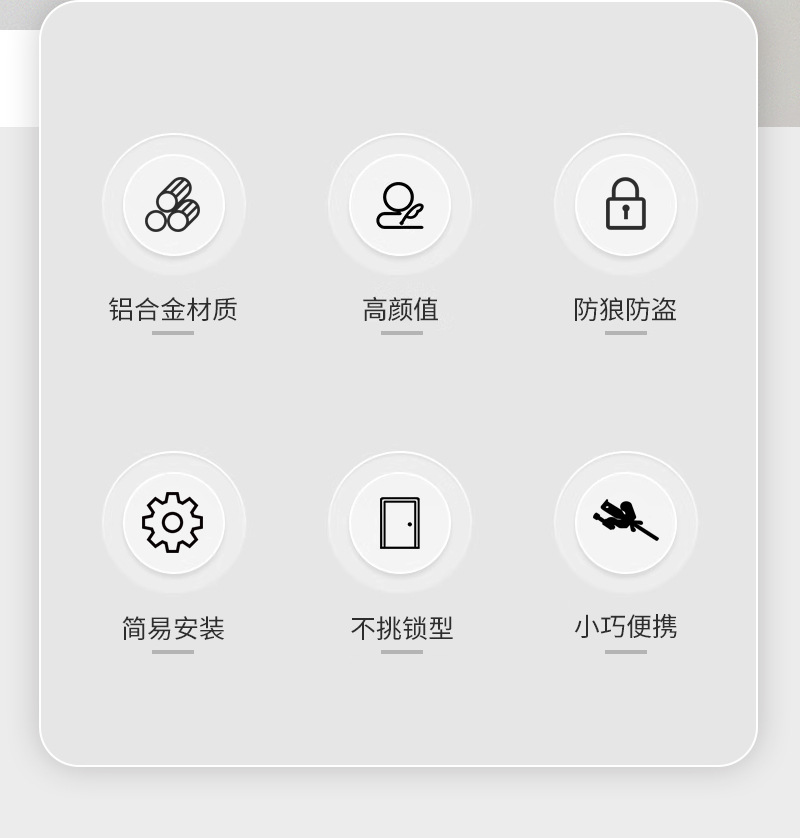 铝合金材质

高颜值

防狼防盗

简易安装

不挑锁型

小巧便携