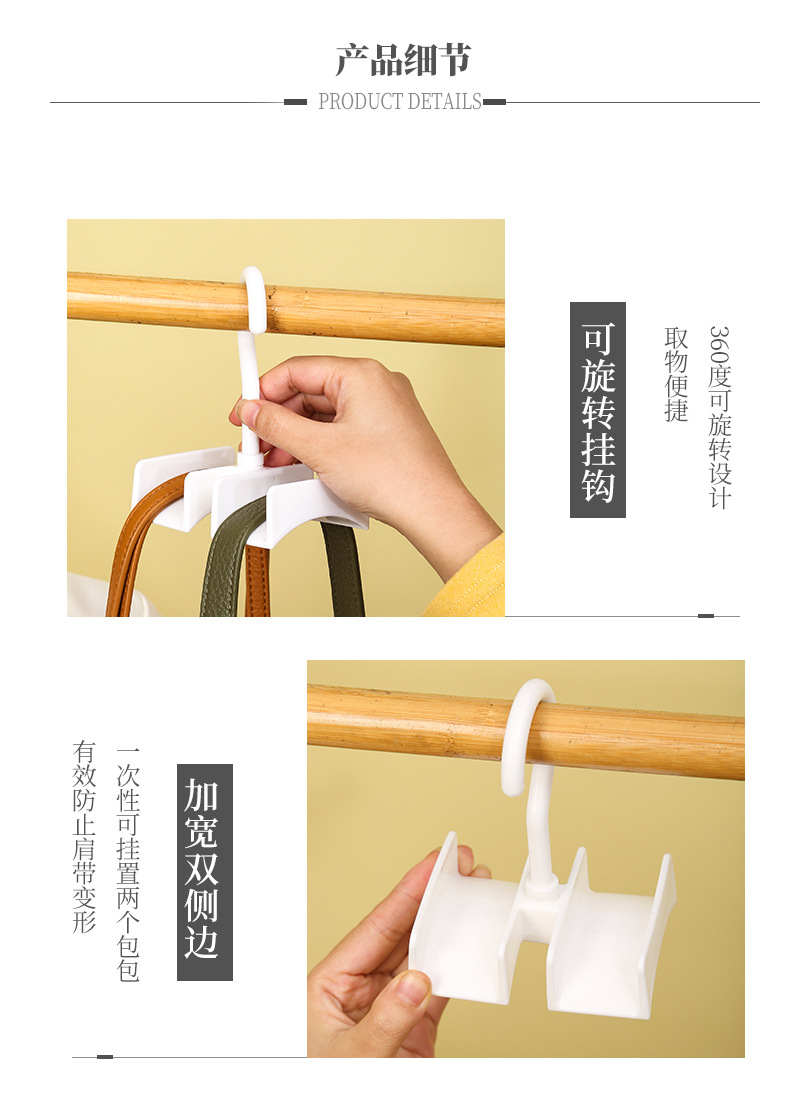 产品细节

PRODUCT DETAILS

可旋转挂钩

360度可旋转设计

取物便捷

加宽双侧边

一次性可挂置两个包包

有效防止肩带变形